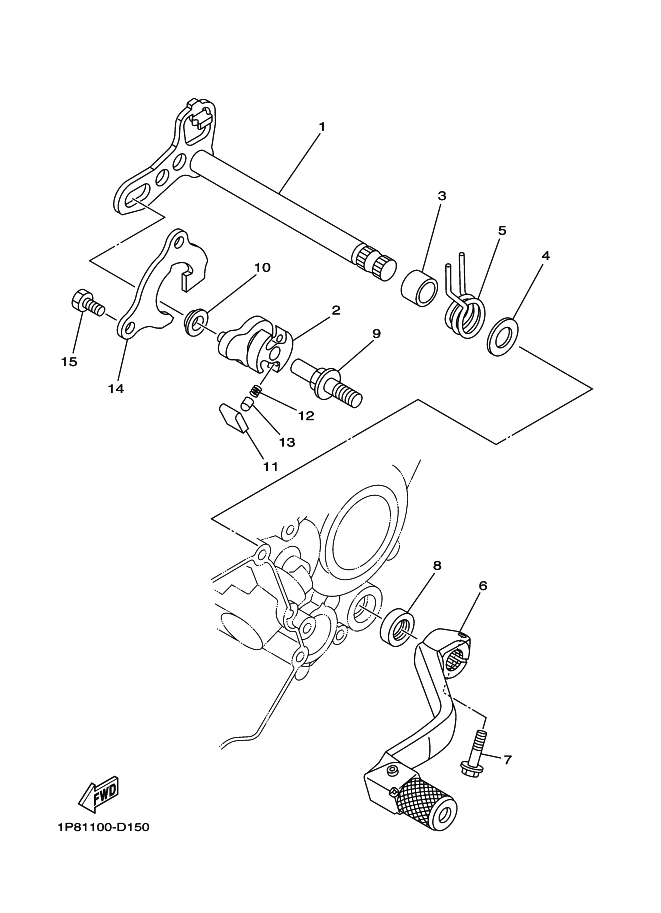 1
3
5
4
10
2
9
15
14
12
13
11
8
6
7
FWD
1P81100-D150