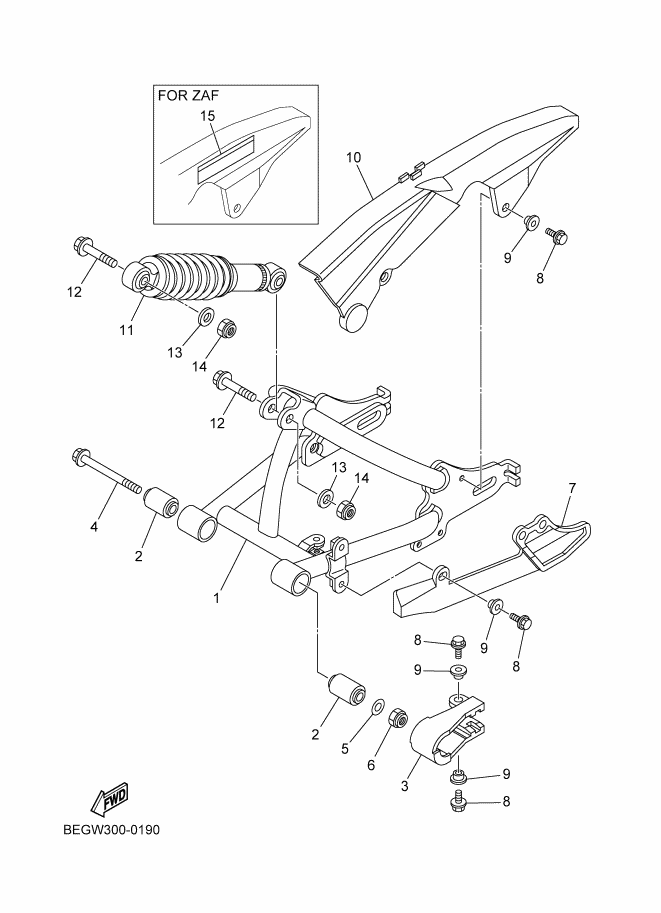 FOR ZAF
15
10
9
8
12
11
13
14
12
13
14
4
2
1
7
9
8
8
9
2
5
6
3
9
8
FWD
BEGW300-0190