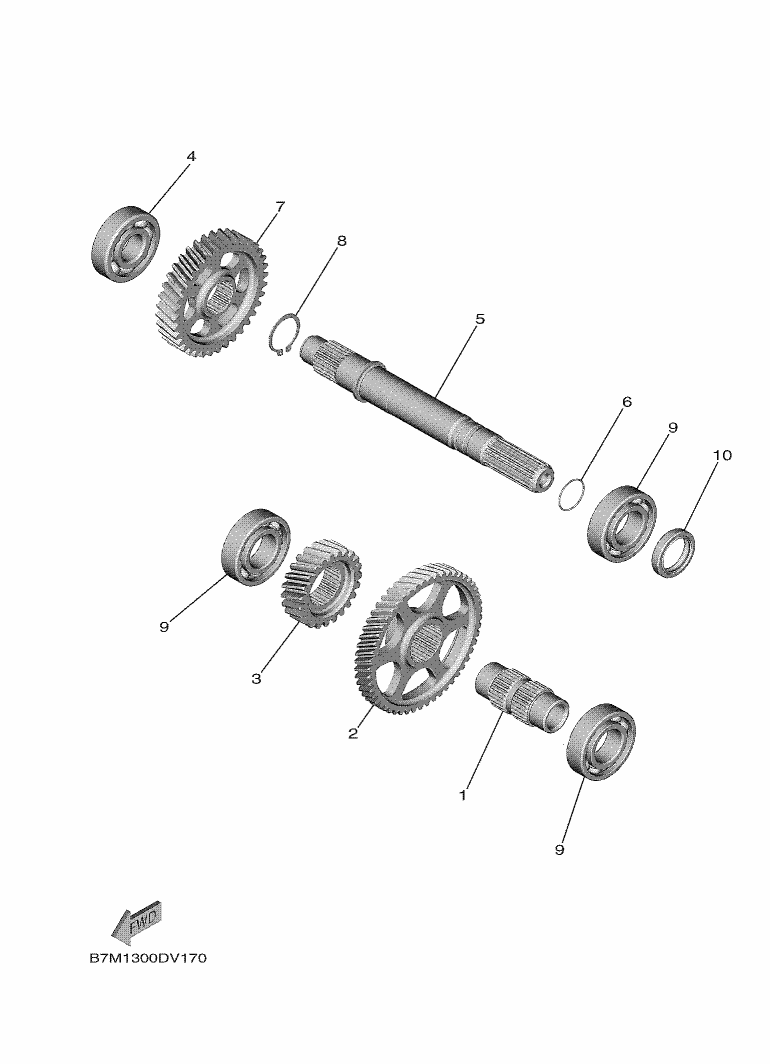 4
7
8
5
6
9
10
9
3
2
1
9
FWD
B7M1300DV170