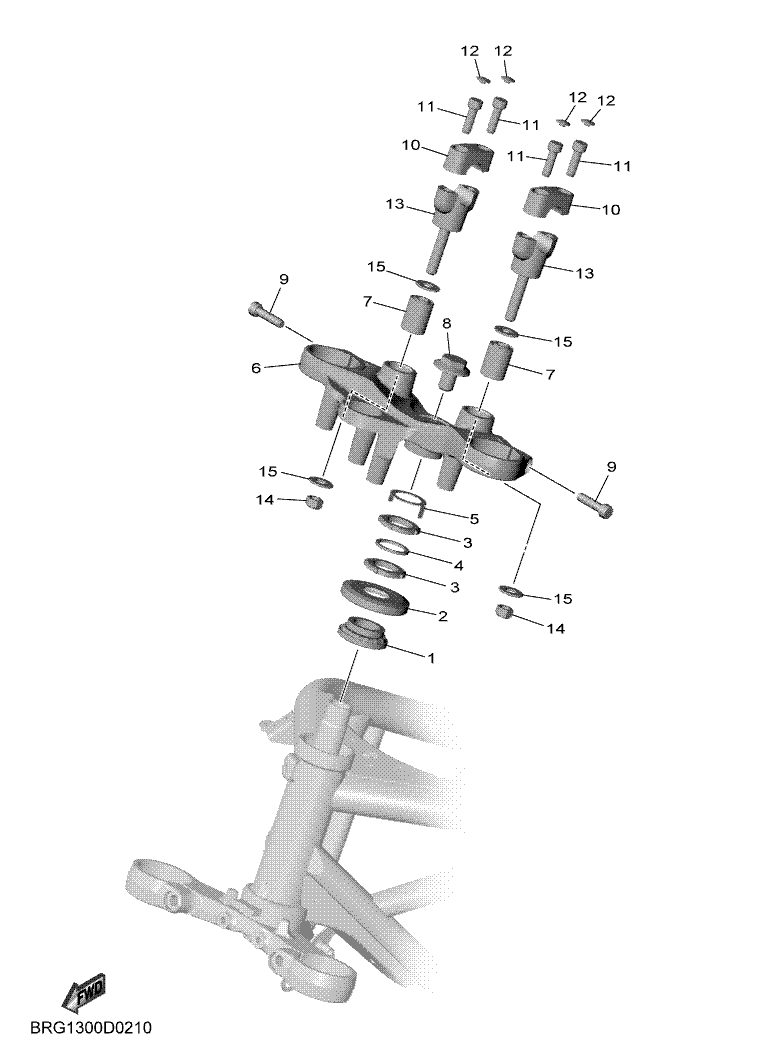 12 12
11 11
12 12
10
11 11
13
10
15
13
9
7
8
15
6
7
15
9
14
5
3
4
3
15
2
14
1
FWD
BRG1300D0210