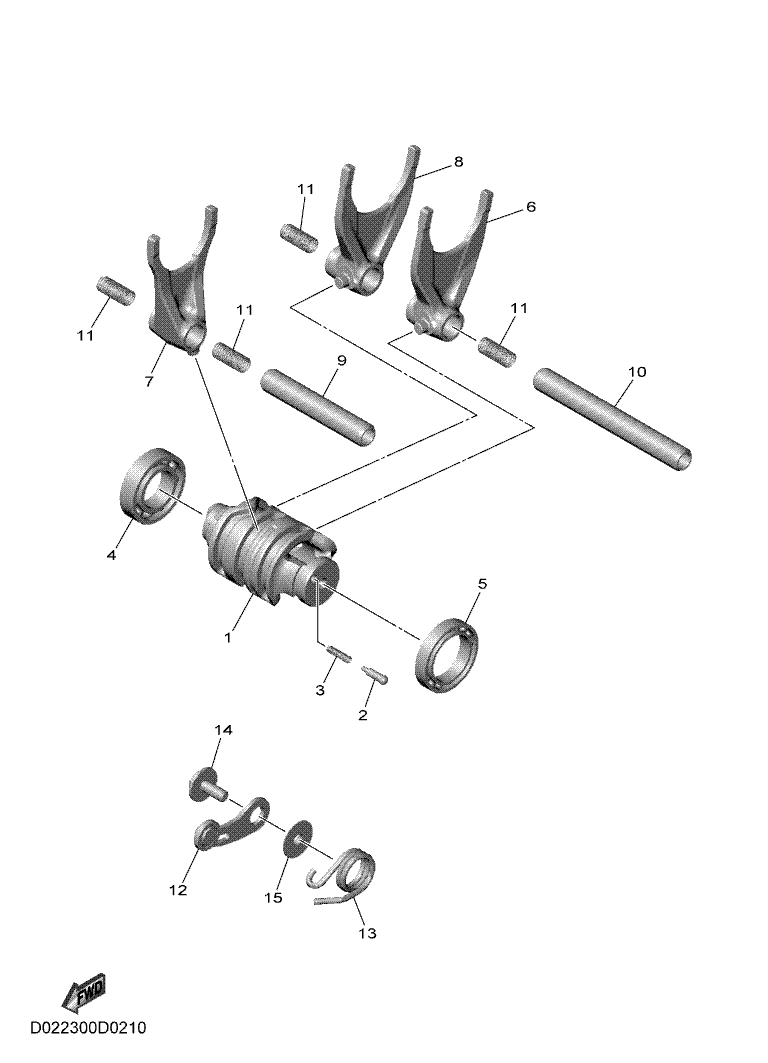 8
11
6
11
11
11
7
9
10
4
5
1
3
2
14
12
15
13
FWD
D022300D0210