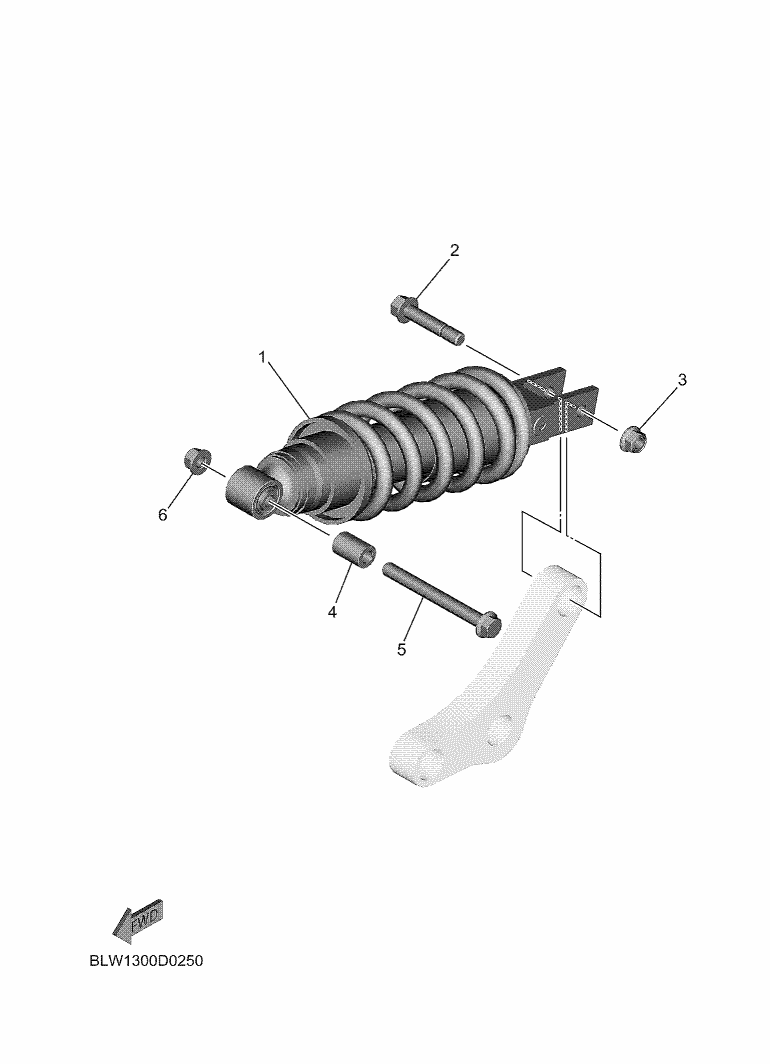 2
1
3
6
4
5
FWD
BLW1300D0250