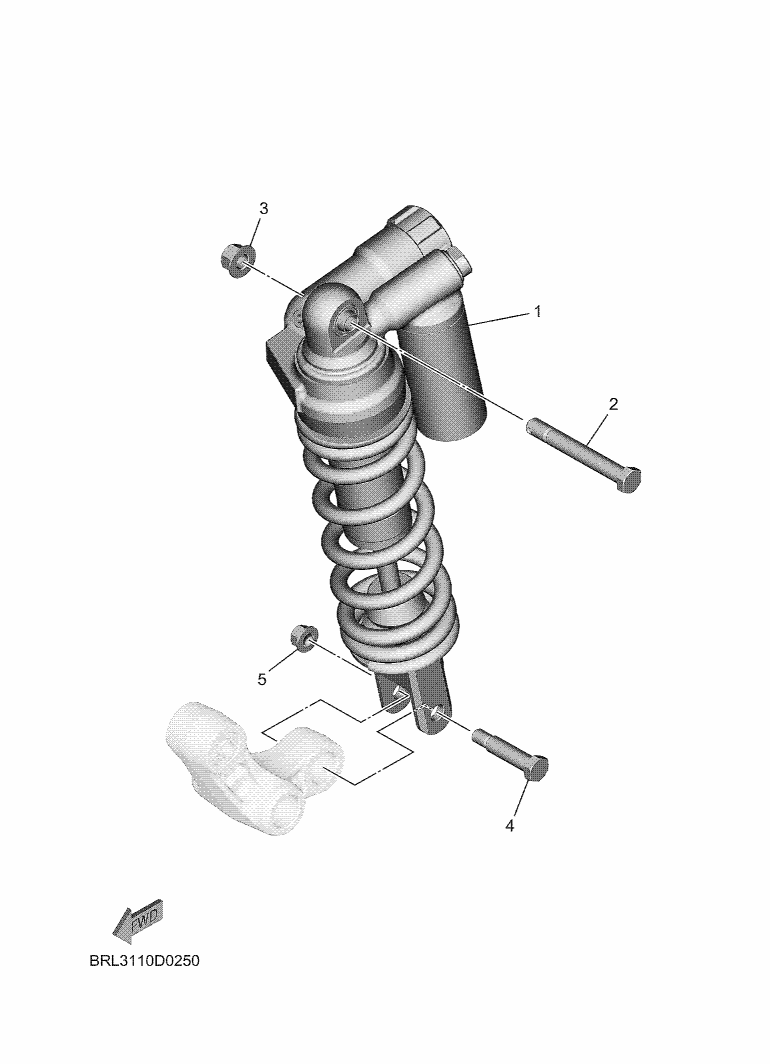 3
1
2
5
4
FWD
BRL3110D0250