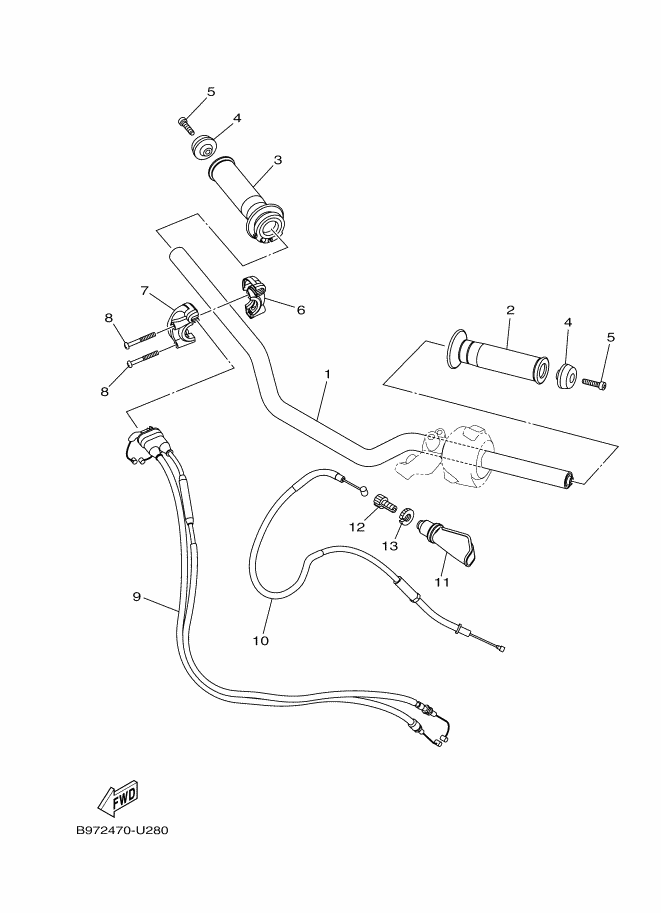 5
4
3
7
6
8
8
2
4
5
1
12
13
11
9
10
FWD
B972470-U280