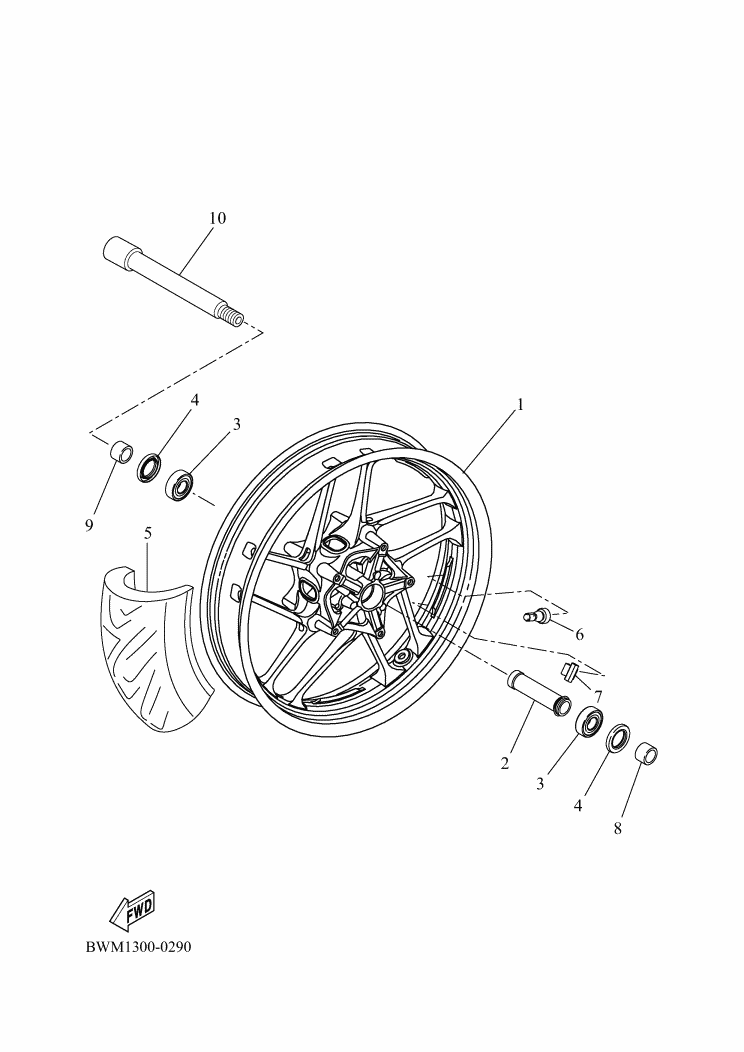 10

4

3

1

9

5

6

7

2

3

4

8

FWD

BWM1300-0290