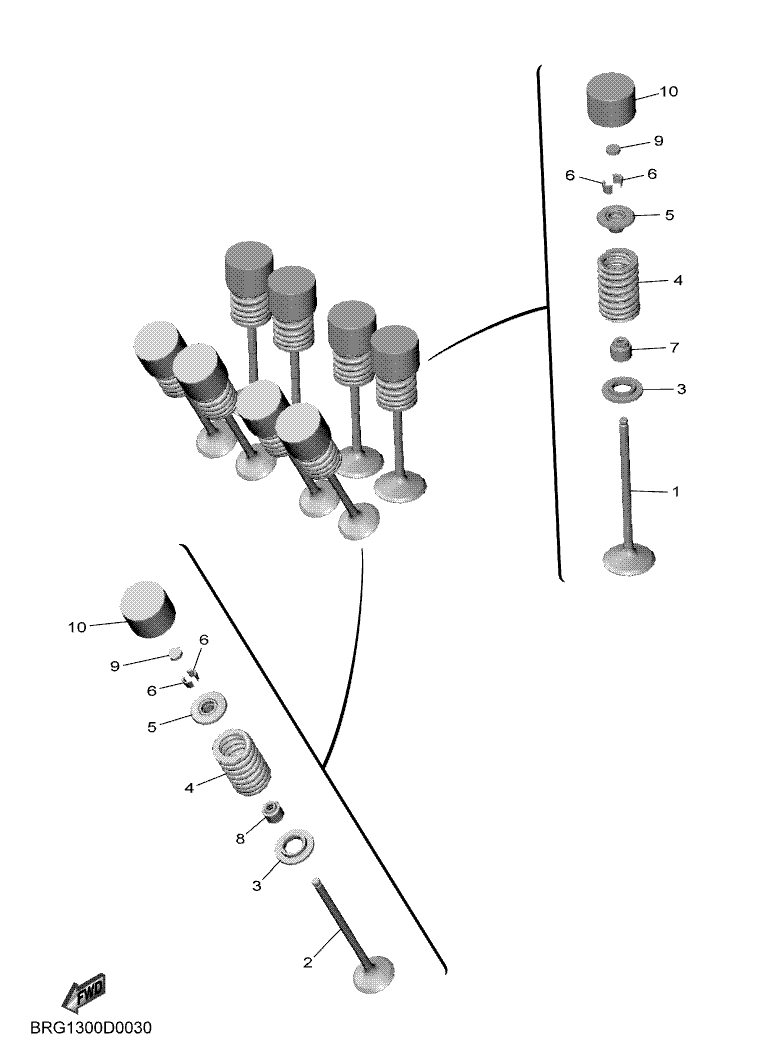 10
9
6
6
5
4
7
3
1

10
9
6
6
5
4
8
3
2

FWD
BRG1300D0030