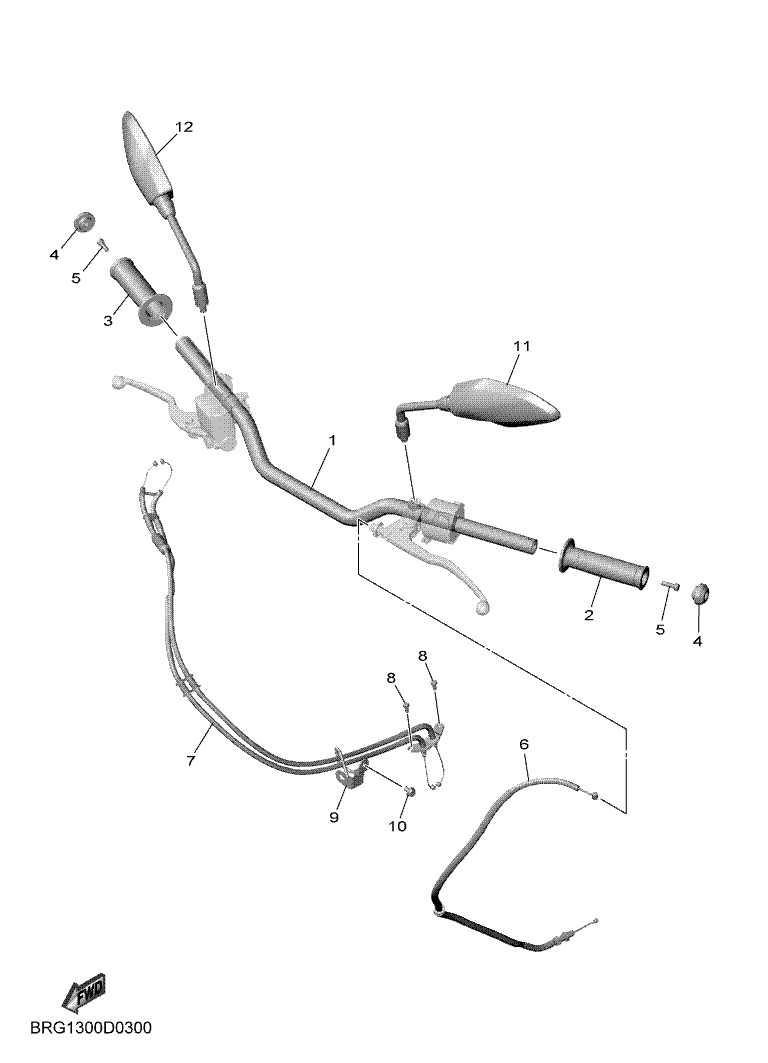 12
4
5
3
11
1
2
5
4
8
8
7
6
9
10
FWD
BRG1300D0300