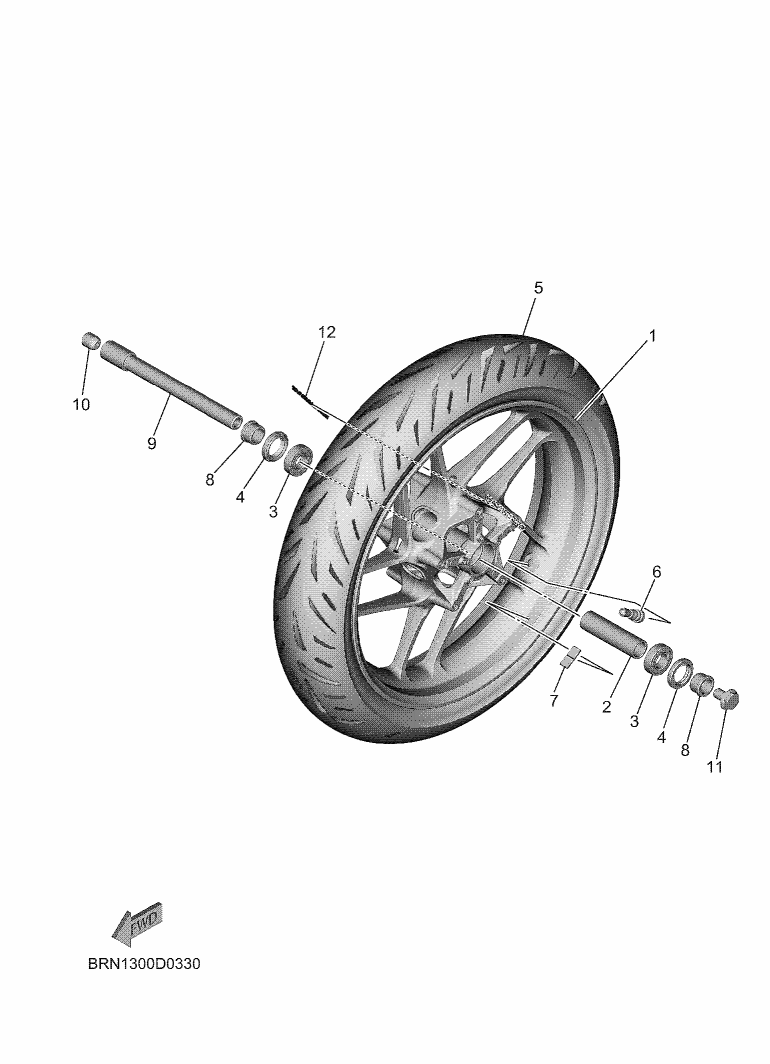 5
12
1
10
9
8
4
3
6
7
2
3
4
8
11
FWD
BRN1300D0330