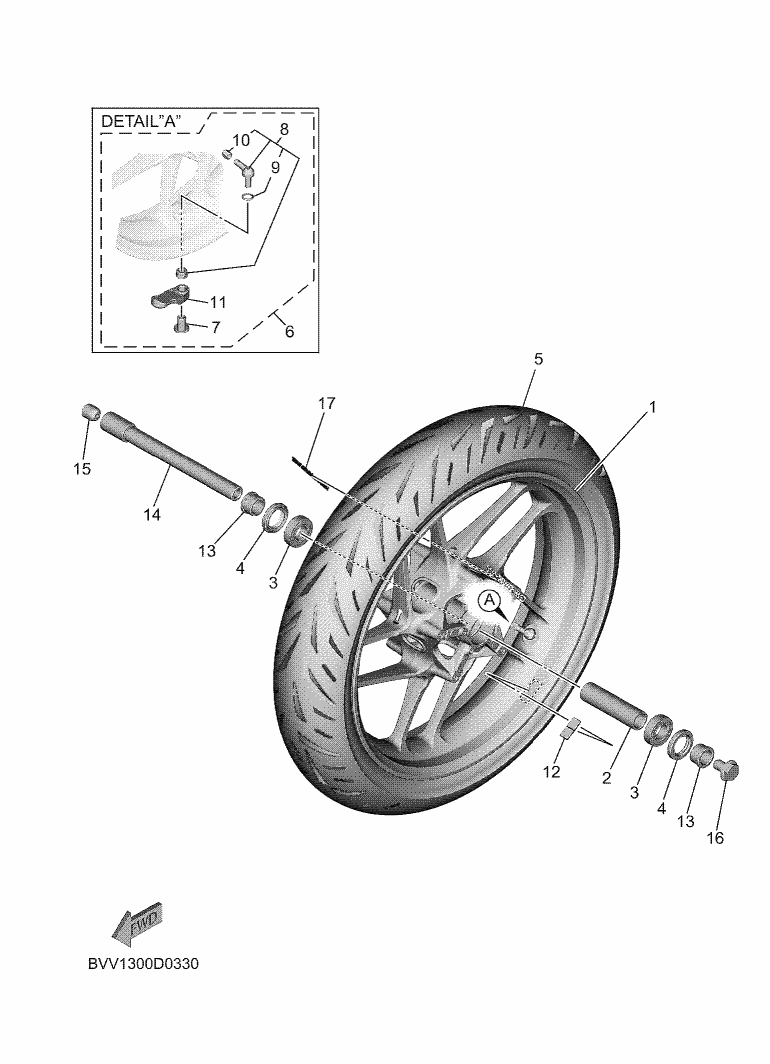 DETAIL"A"
10
8
9
11
7
6
5
17
1
15
14
13
4
3
A
12
2
3
4
13
16
FWD
BVV1300D0330