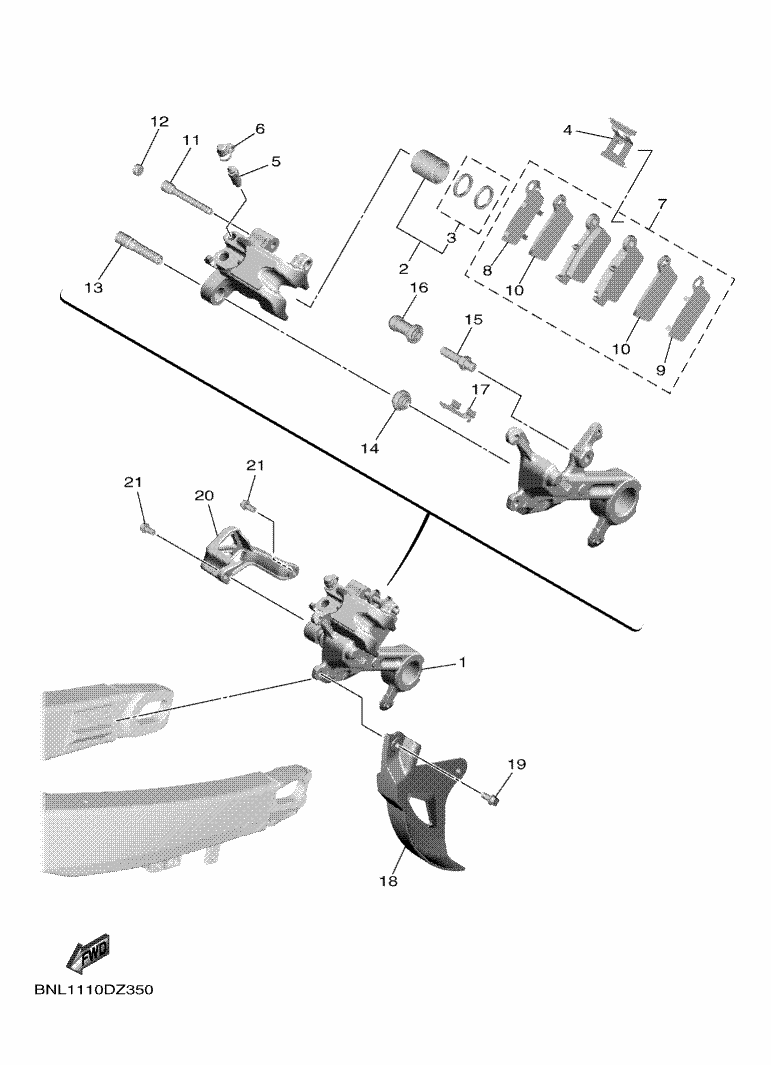 12
11
6
5
4
7
3
2
8
10
10
9
13
16
15
17
14
21
21
20
1
19
18
FWD
BNL1110DZ350