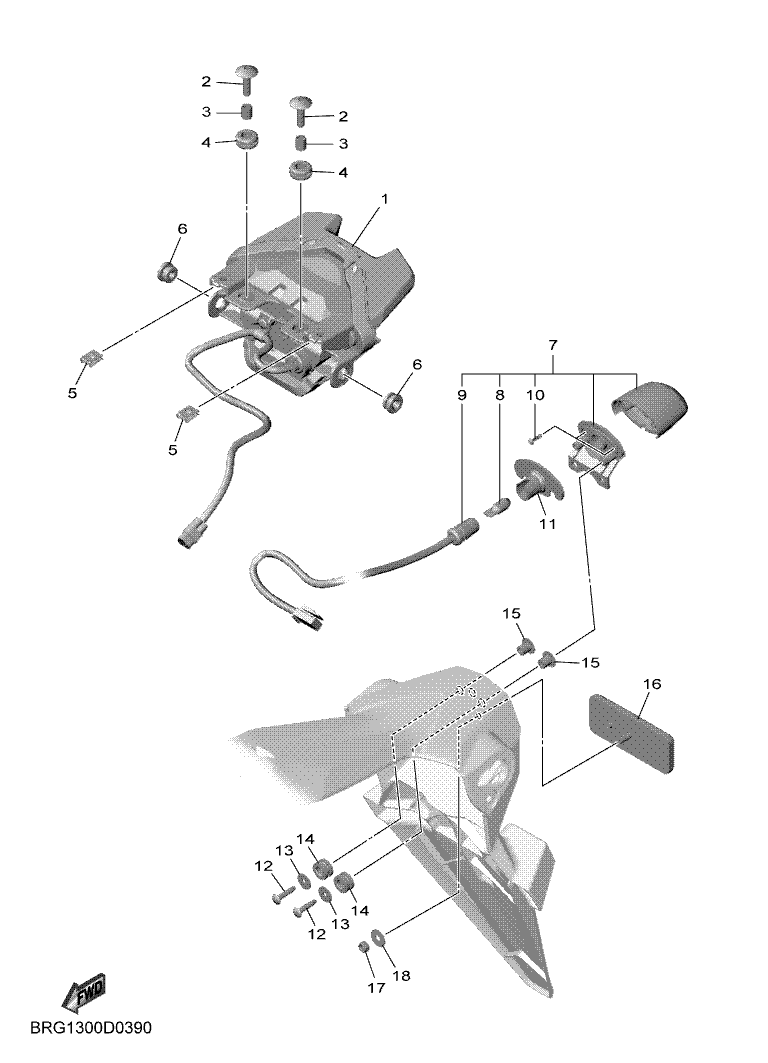 2
3
4
2
3
4
1
6
5
5
6
7
9
8
10
11
15
15
16
14
13
12
14
13
12
17
18
FWD
BRG1300D0390