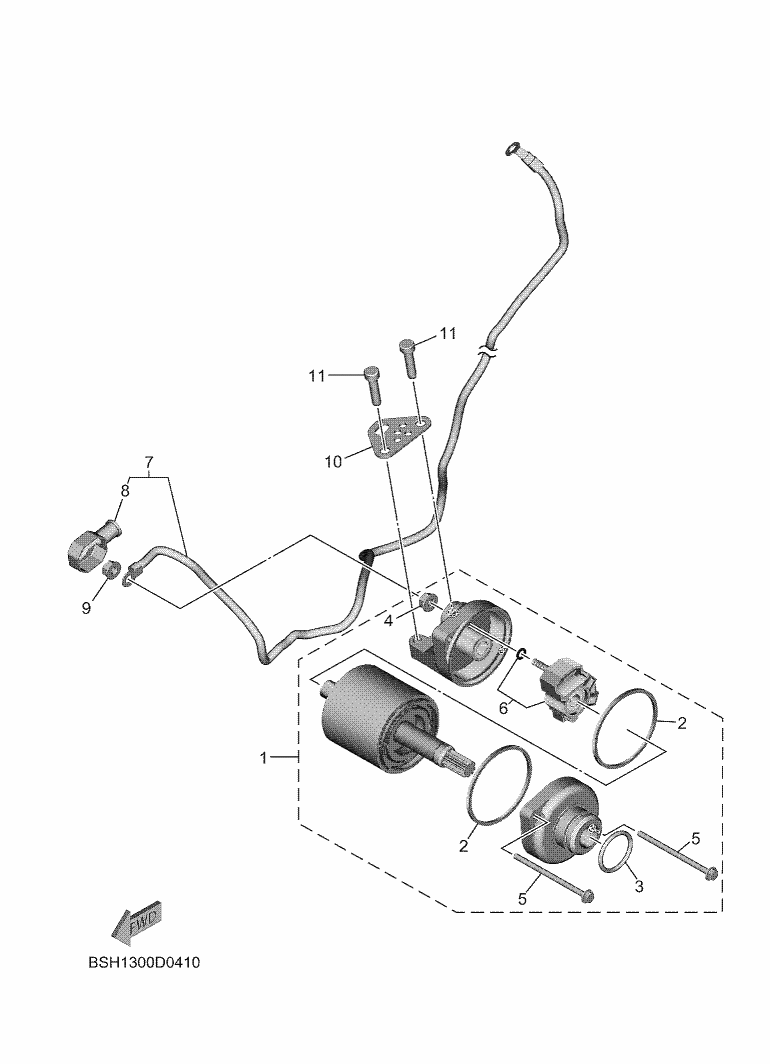 11
11
10
7
8
9
4
6
2
1
2
5
3
5
FWD
BSH1300D0410