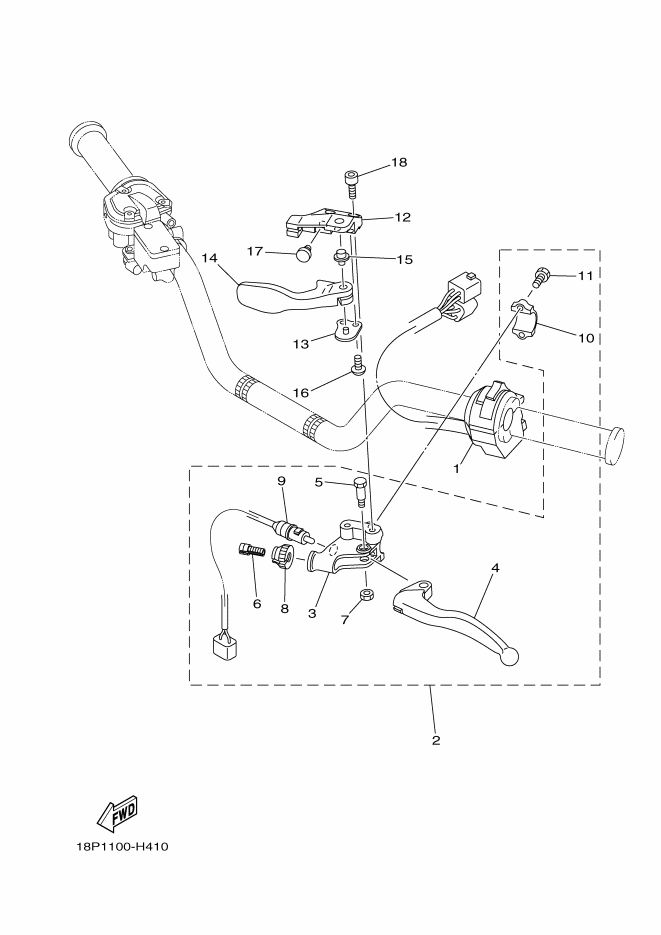 18
12
17
15
14
11
10
13
16
1
9
5
4
6
8
3
7
2
FWD
18P1100-H410