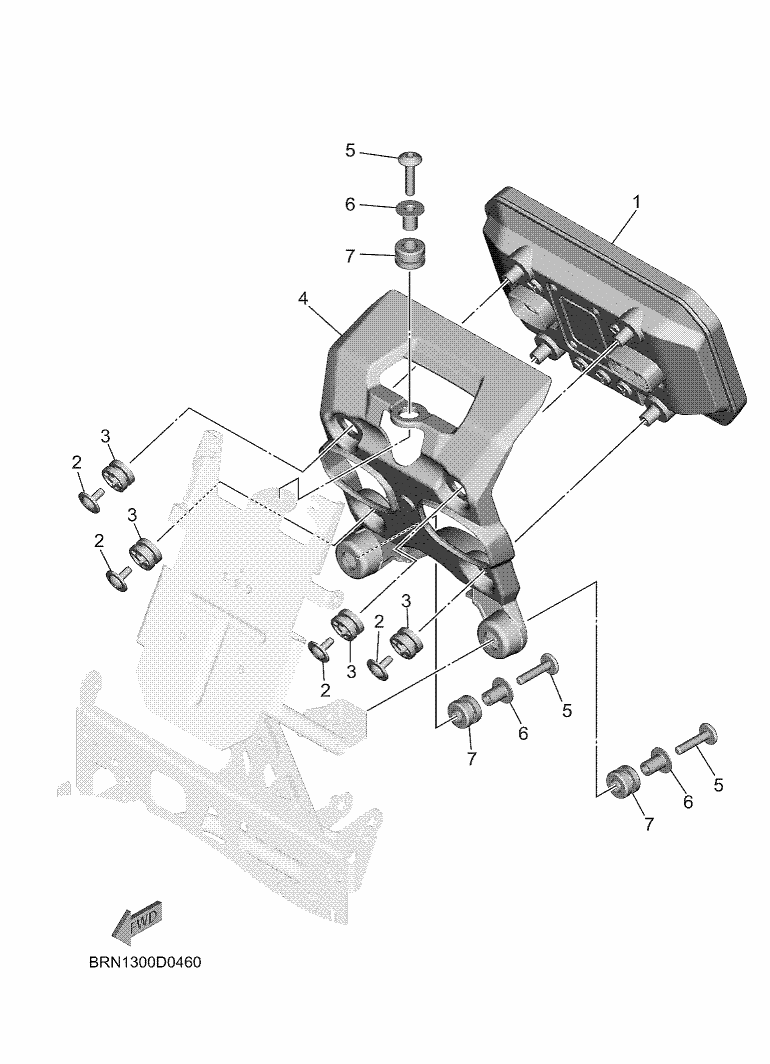 5
6
7
1
4
3
2
3
2
3
2
3
2
5
6
7
5
6
7
FWD
BRN1300D0460