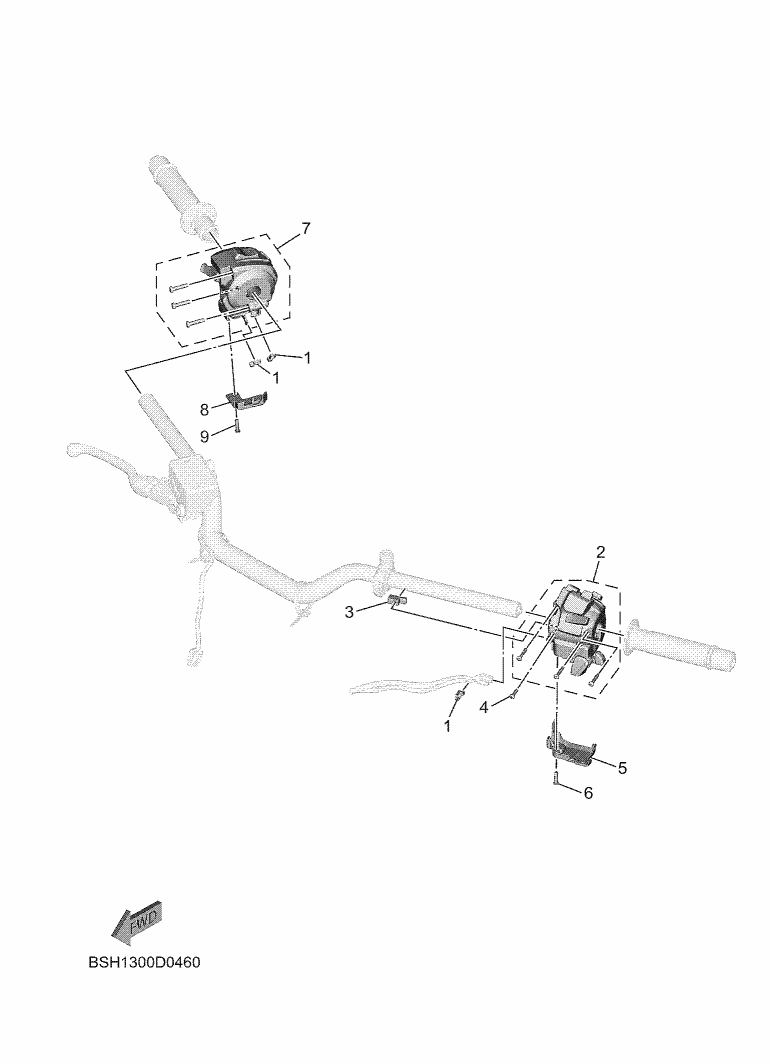 7
1
1
8
9
2
3
4
1
5
6
FWD
BSH1300D0460