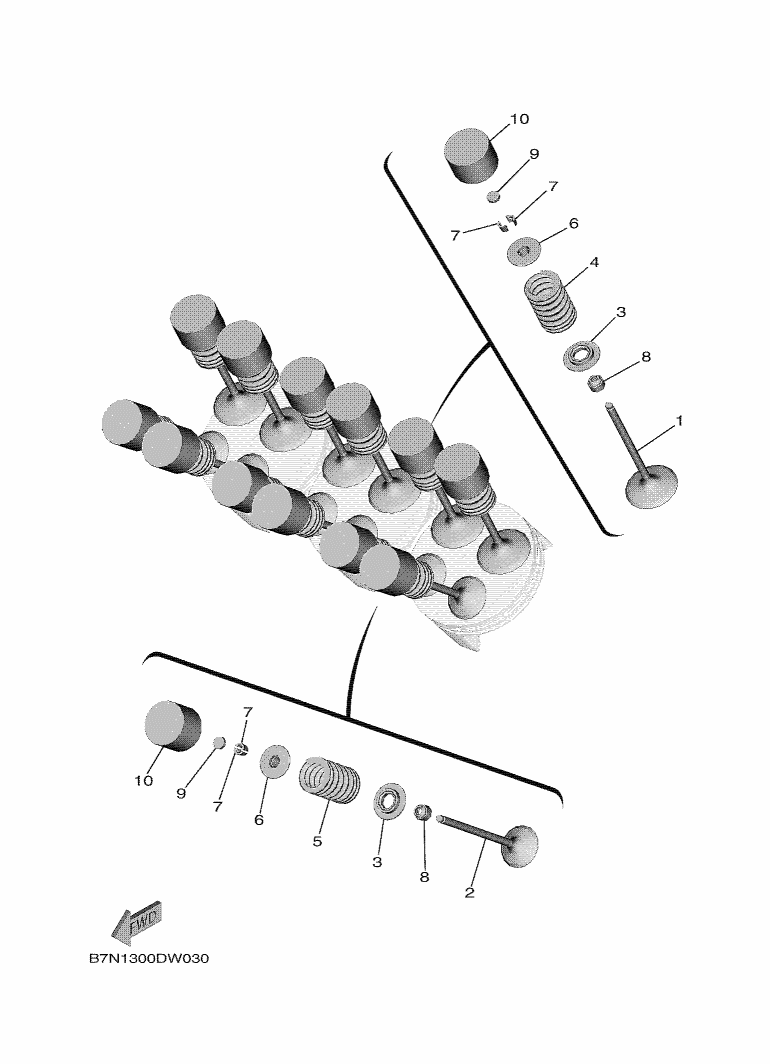 10
9
7
7
6
4
3
8
1
7
10
9
7
6
5
3
8
2
FWD
B7N1300DW030