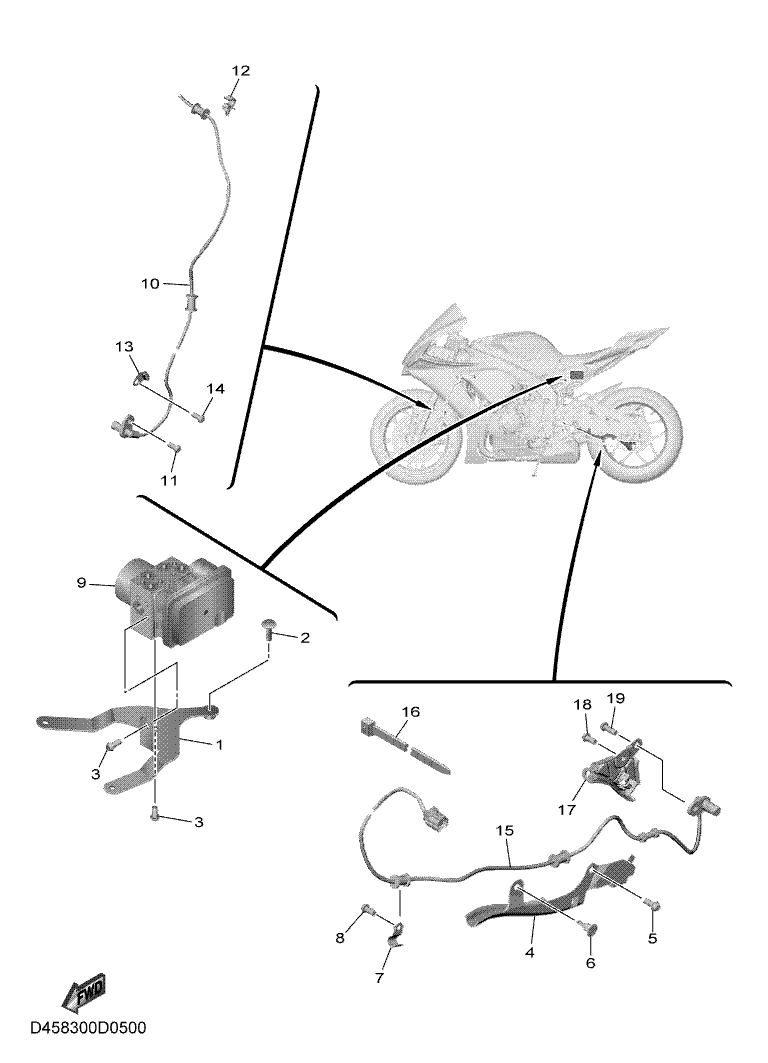 12
10
13
14
11
9
2
1
3
3
16
18
19
17
15
8
7
4
6
5
FWD
D458300D0500