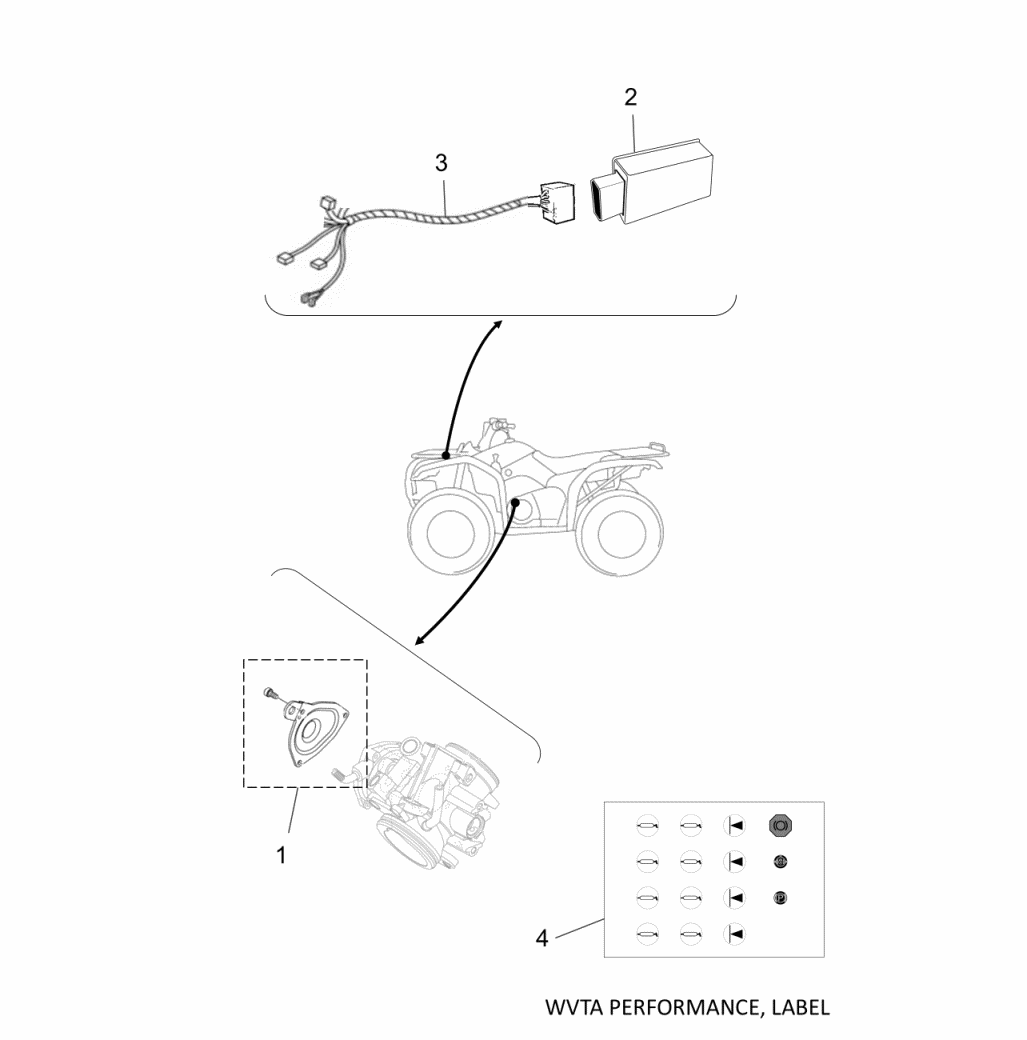 2

3

1

4

WVTA PERFORMANCE, LABEL