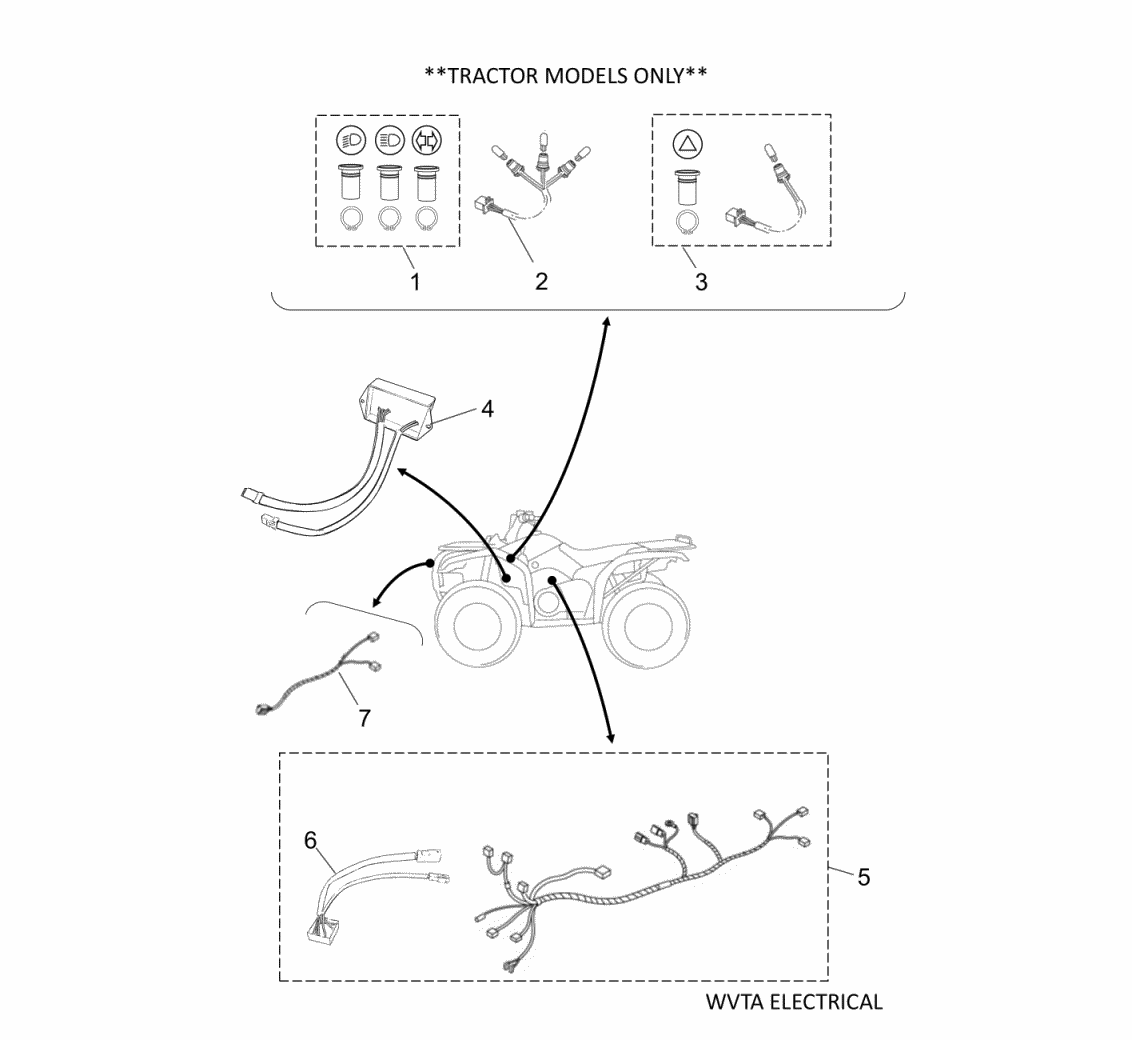 **TRACTOR MODELS ONLY**

1

2

3

4

7

6

5

WVTA ELECTRICAL