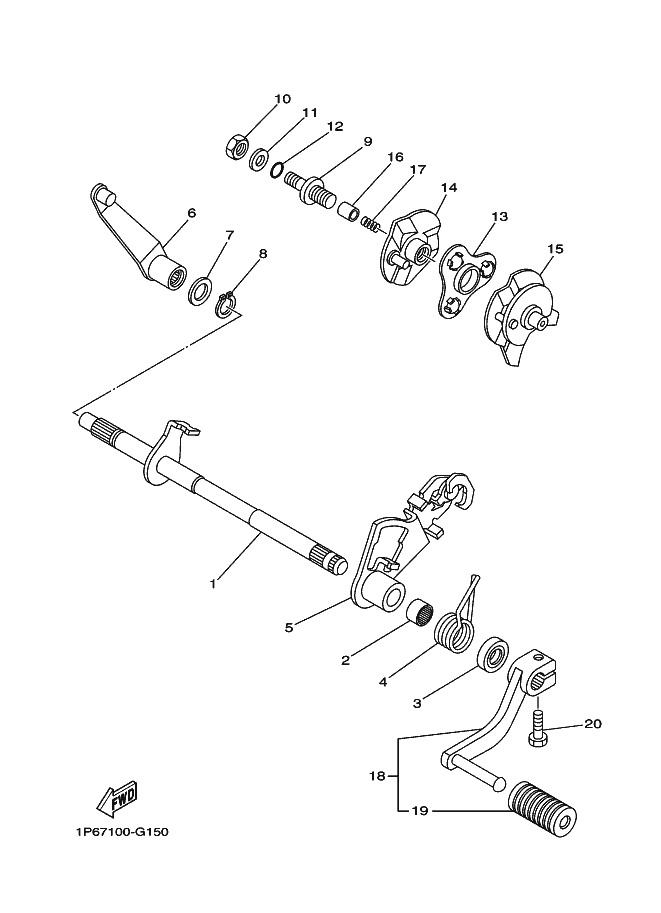 10
11
12
9
16
17
14
13
15
6
7
8
1
5
2
4
3
20
18
19
FWD
1P67100-G150