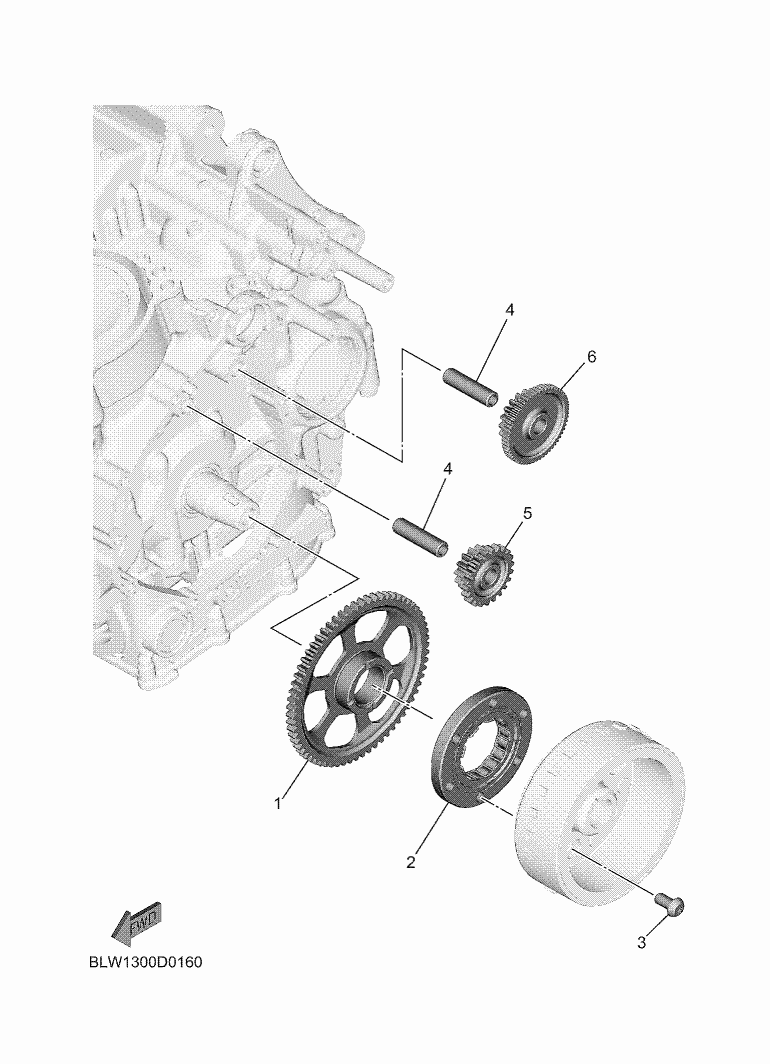 4
6
4
5
1
2
3
FWD
BLW1300D0160