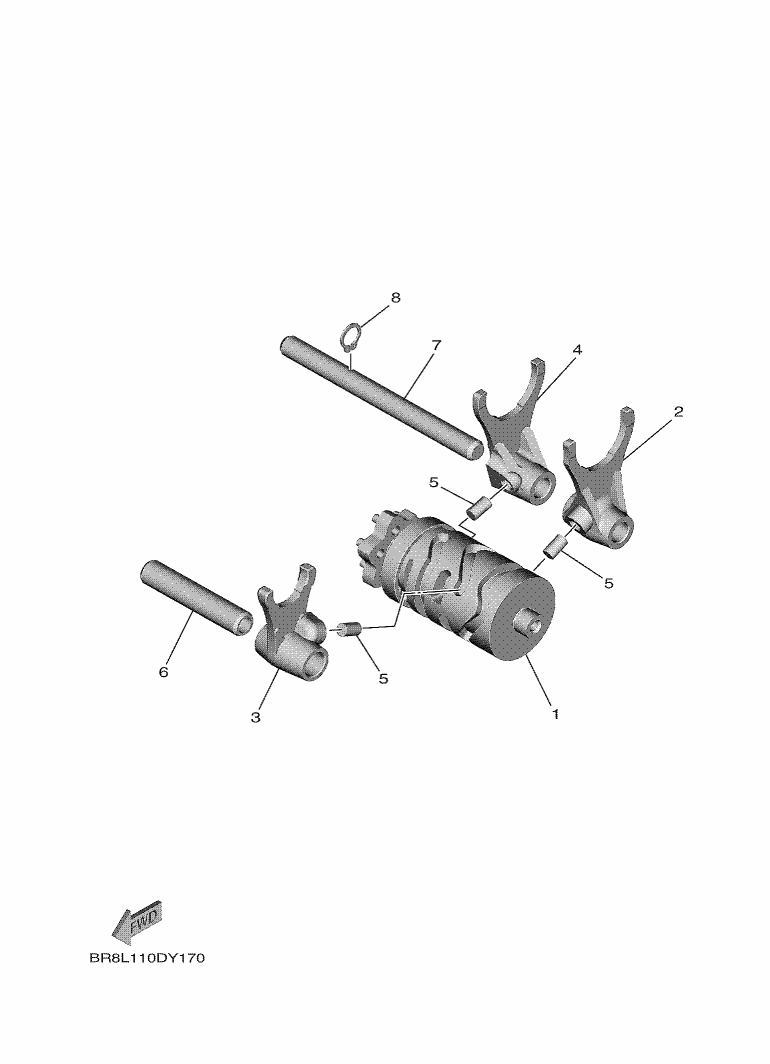 8
7
4
2
5
5
6
5
3
1
FWD
BR8L110DY170