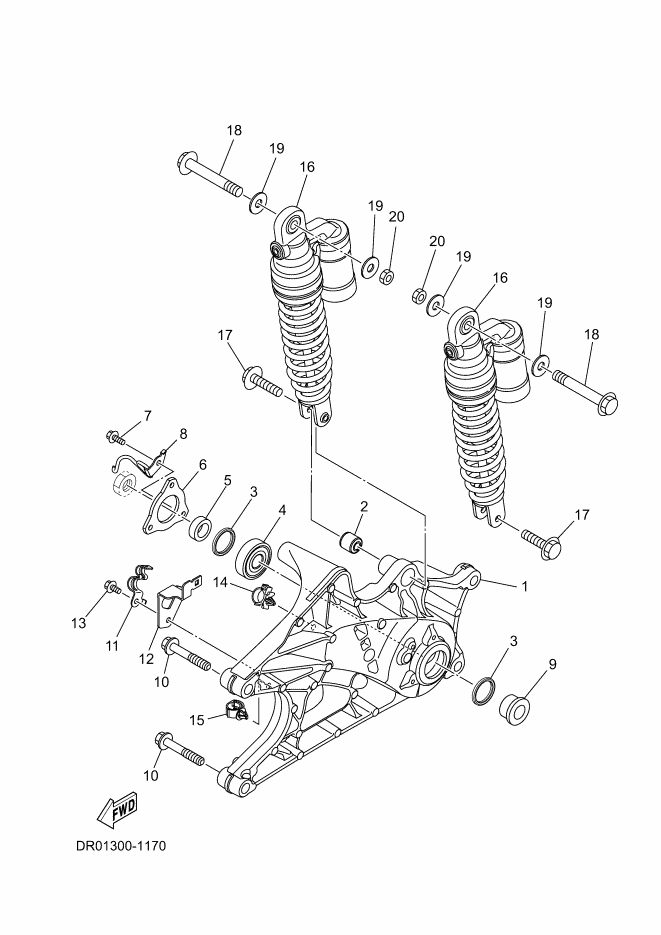 18
19
16
19
20
20
19
16
19
18
17
7
8
6
5
3
4
2
17
1
14
13
11
12
10
3
9
15
10
FWD
DR01300-1170