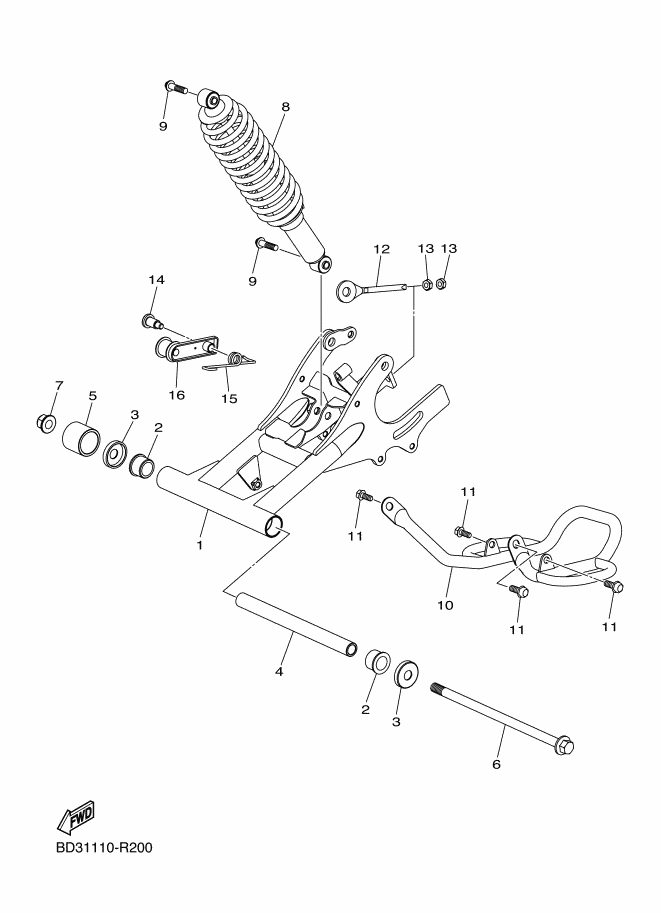 9
8
9
12
13
13
14
16
15
7
5
3
2
1
11
11
11
10
11
11
4
2
3
6
FWD
BD31110-R200