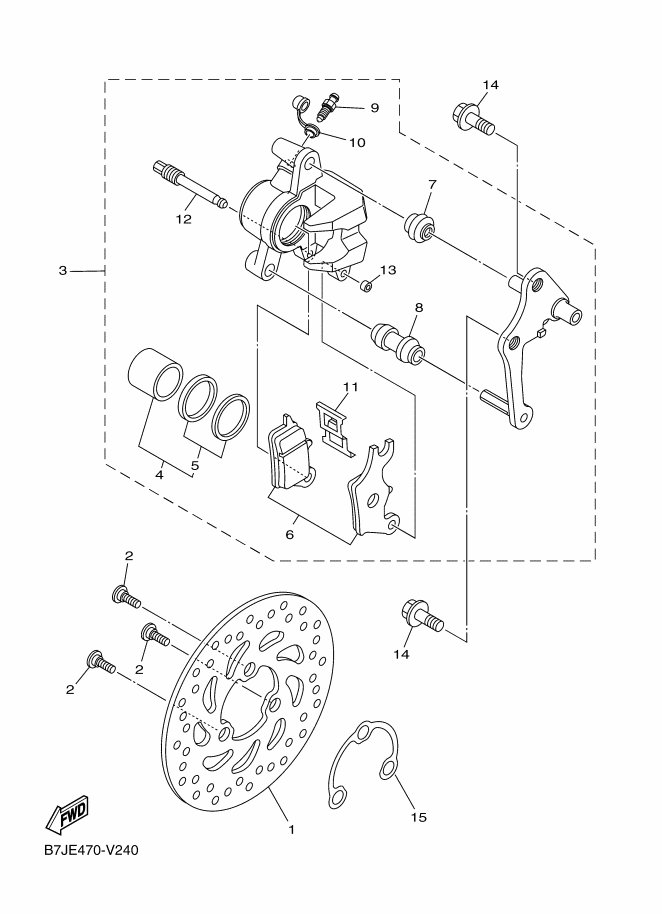 14
9
10
7
12
3
13
8
11
4
5
6
2
2
2
14
15
1
FWD
B7JE470-V240