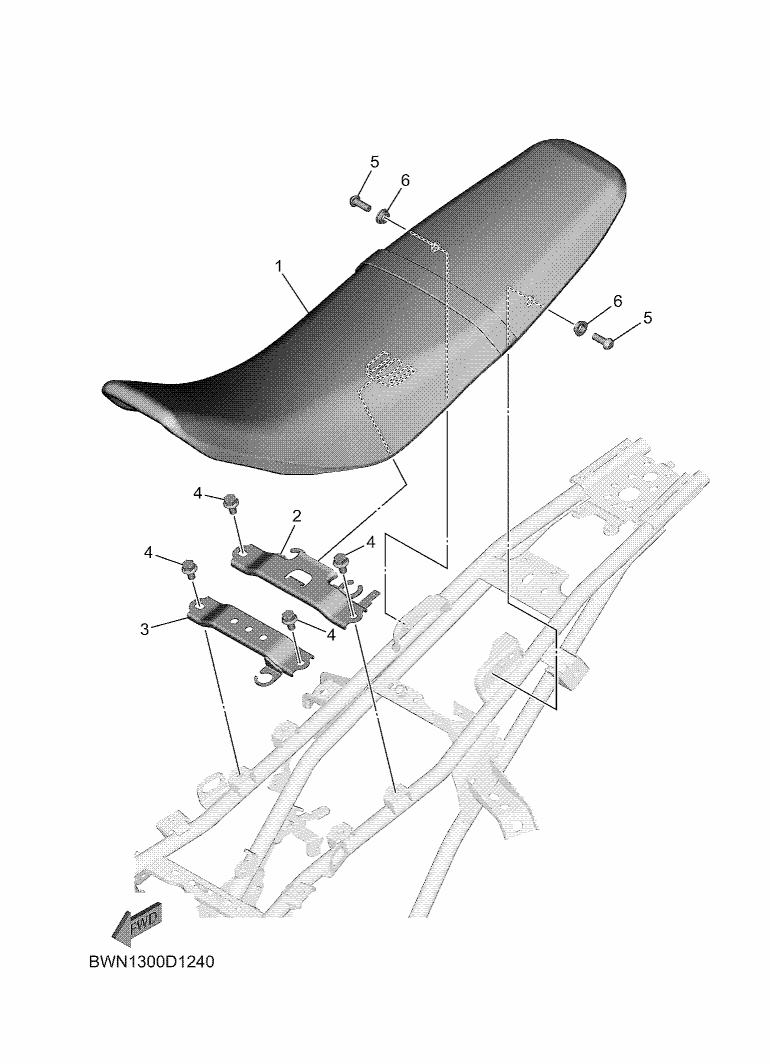 5
6
1
6
5
4
2
4
4
3
4
FWD
BWN1300D1240