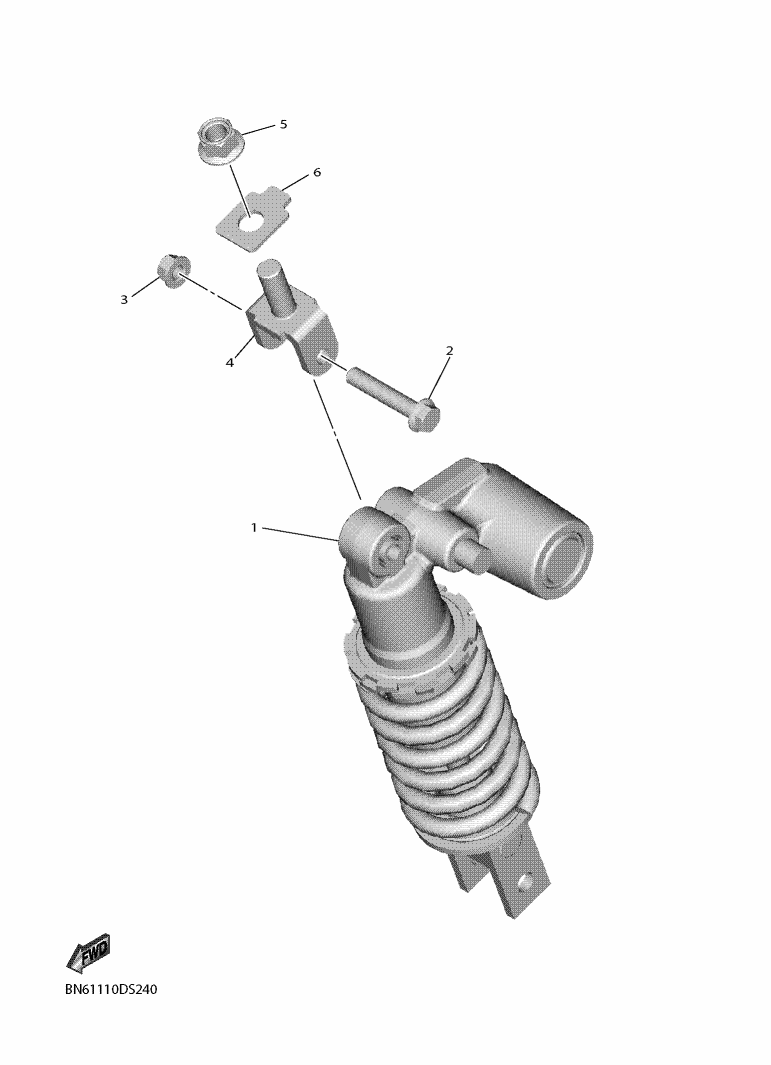 5

6

3

4

2

1

FWD

BN61110DS240