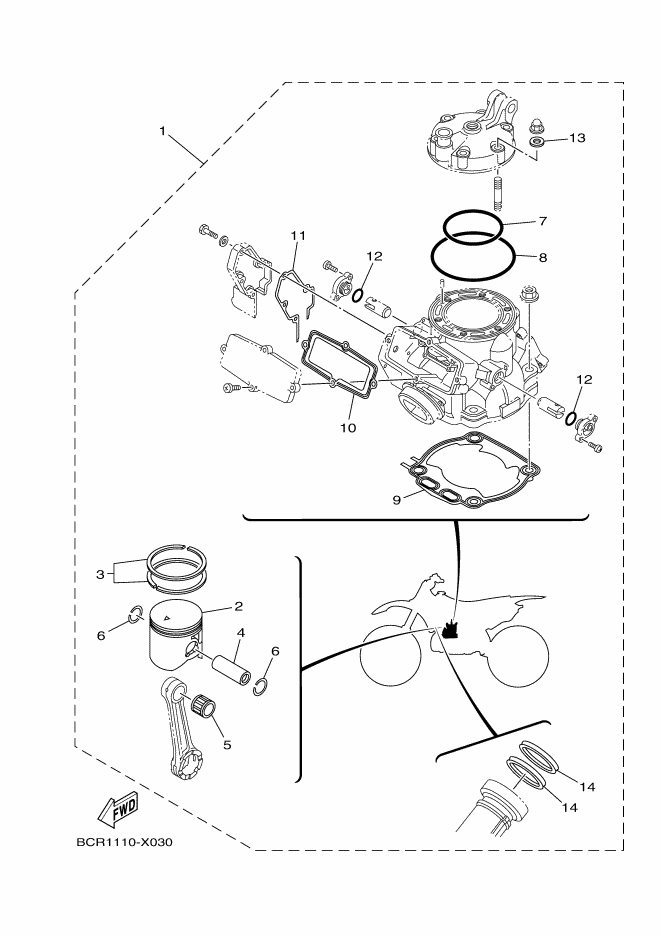 1
13
7
8
11
12
12
10
9
3
2
6
4
6
5
14
14
FWD
BCR1110-X030