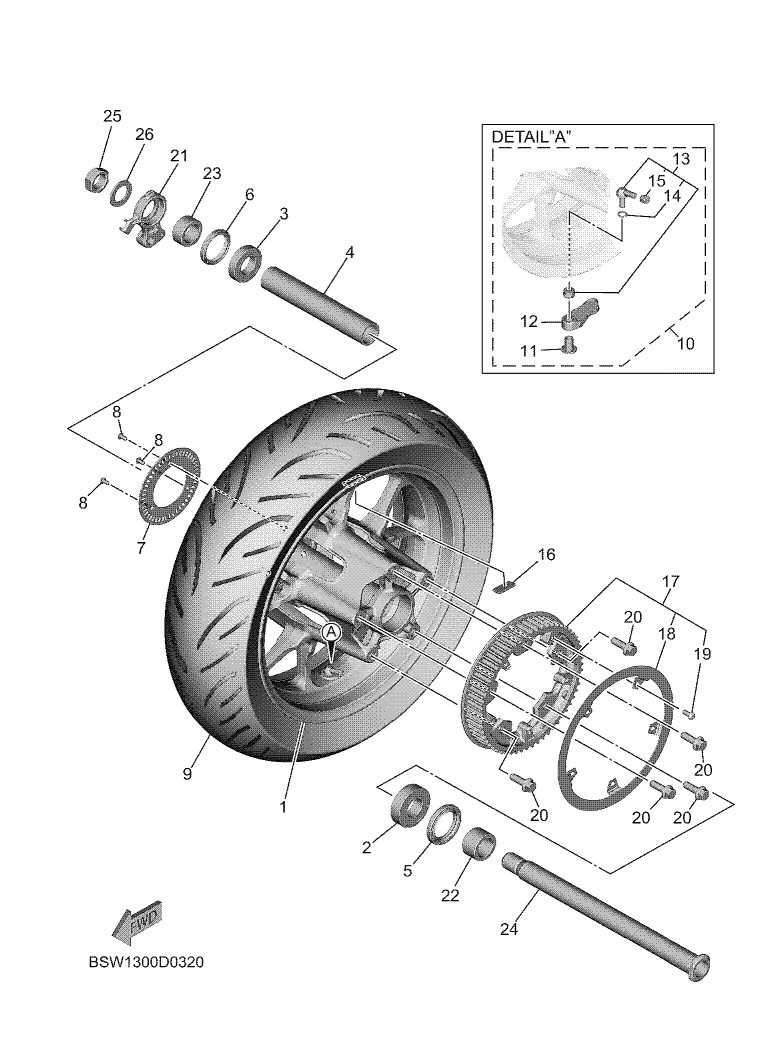 25
26
21
23
6
3
4
DETAIL"A"
13
15
14
12
11
10
8
8
8
7
16
17
20
18
19
A
20
20
20
20
9
1
2
5
22
24
FWD
BSW1300D0320