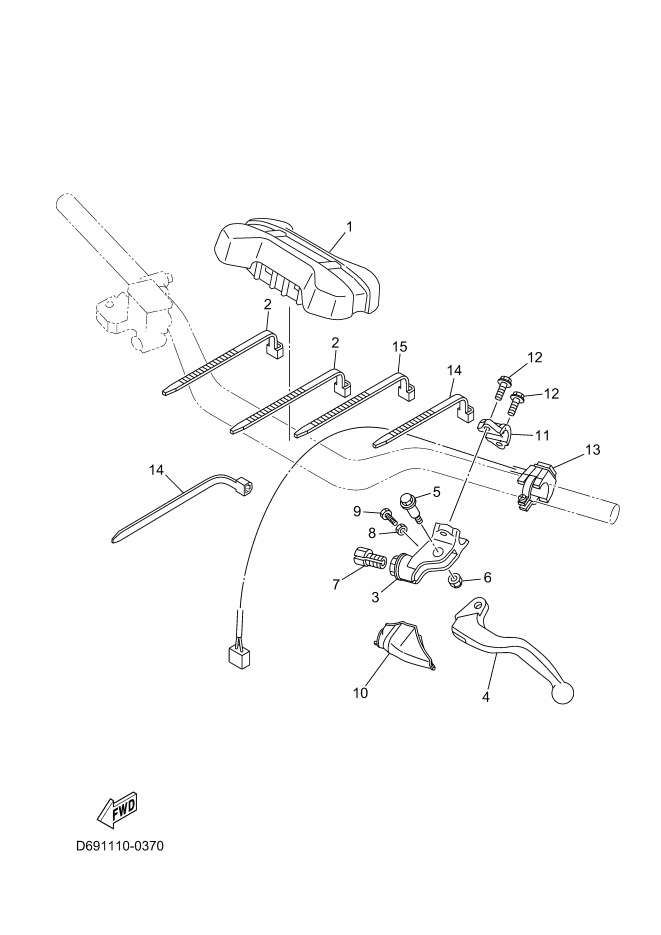 1
2
2
15
14
12
12
11
13
14
5
9
8
7
3
6
10
4
FWD
D691110-0370