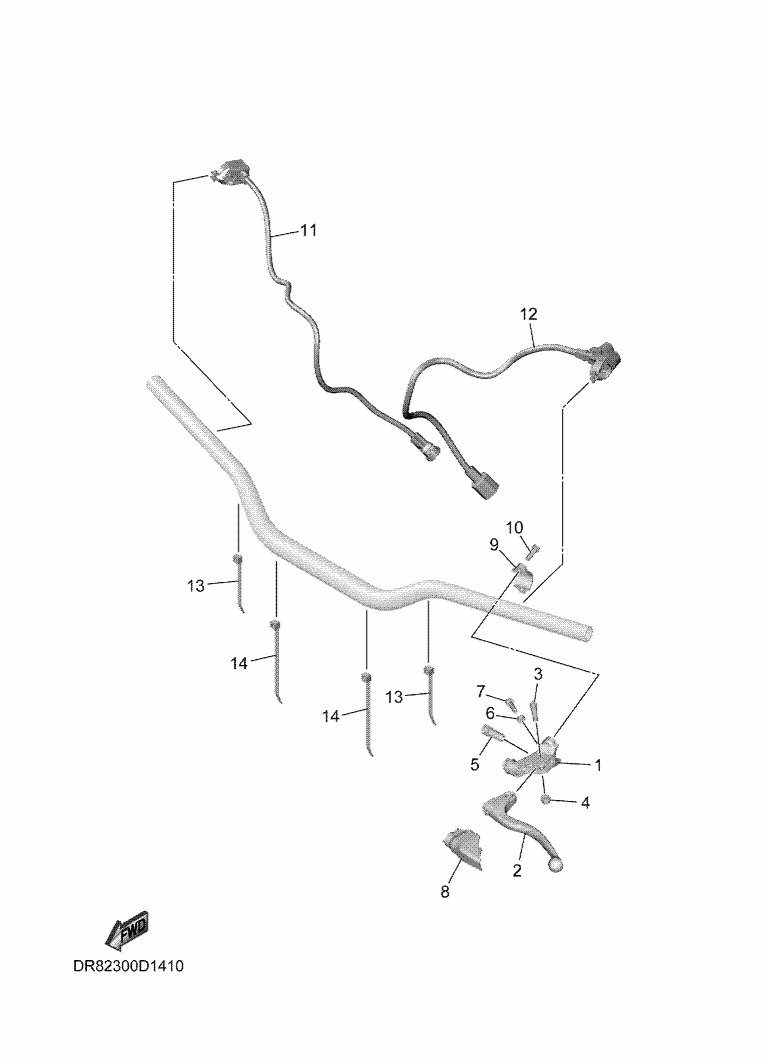 11
12
10
9
13
14
14
13
7
3
6
5
1
4
2
8
FWD
DR82300D1410