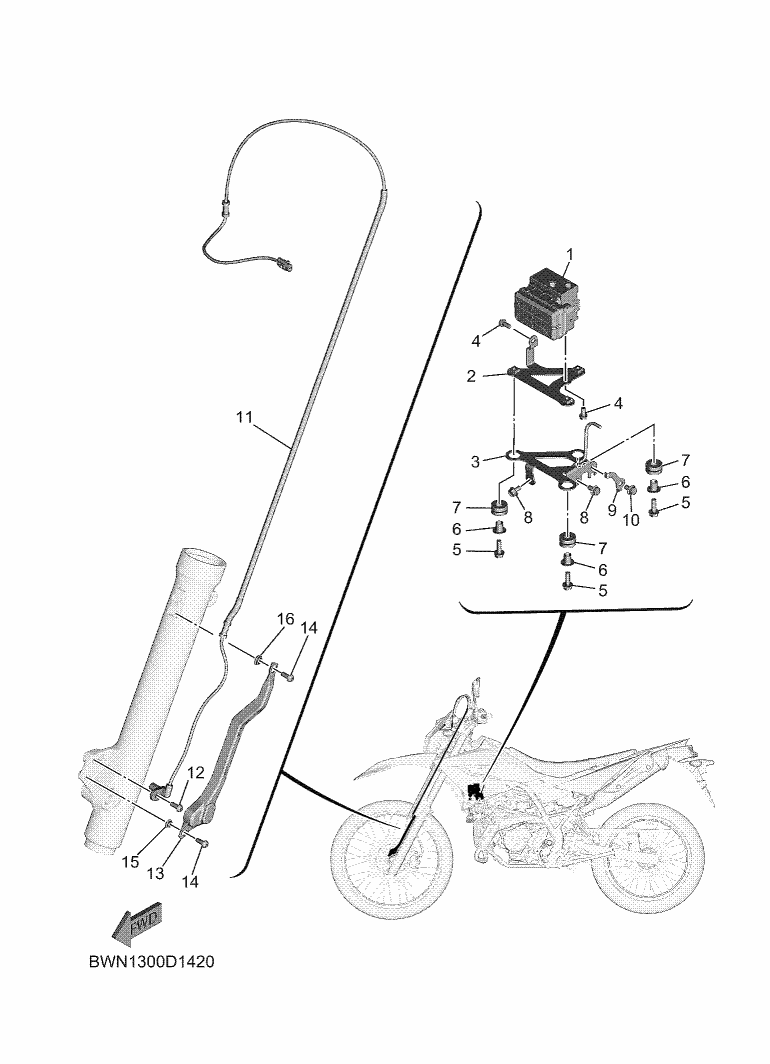 1
4
2
4
11
3
7
6
7
8
8
9
10
5
6
5
7
6
5
16
14
12
15
13
14
FWD
BWN1300D1420