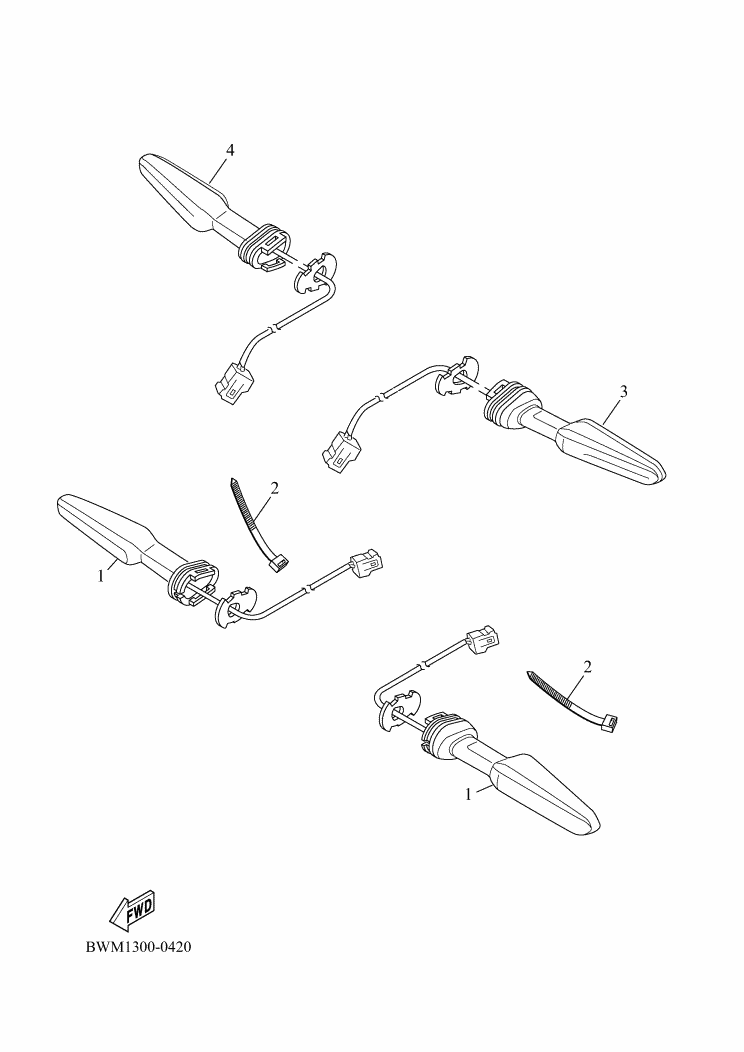 4

3

2

1

2

1

FWD

BWM1300-0420