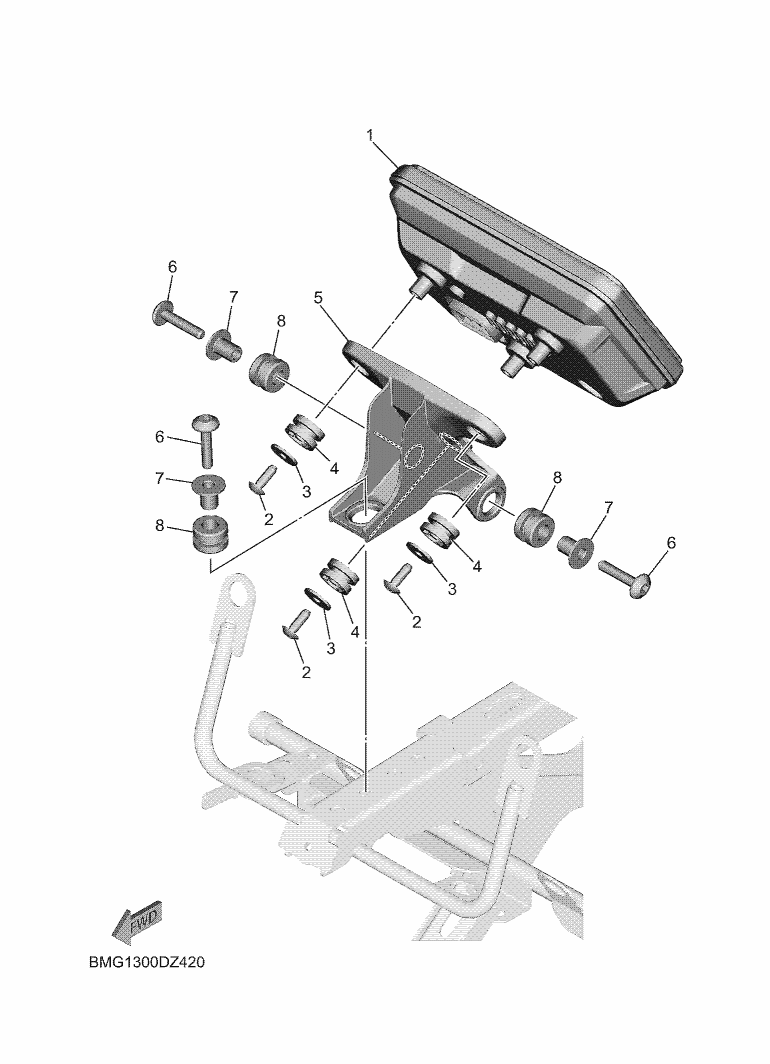 1
6
7
8
5
6
7
8
4
3
2
8
7
6
4
3
2
4
3
2
FWD
BMG1300DZ420