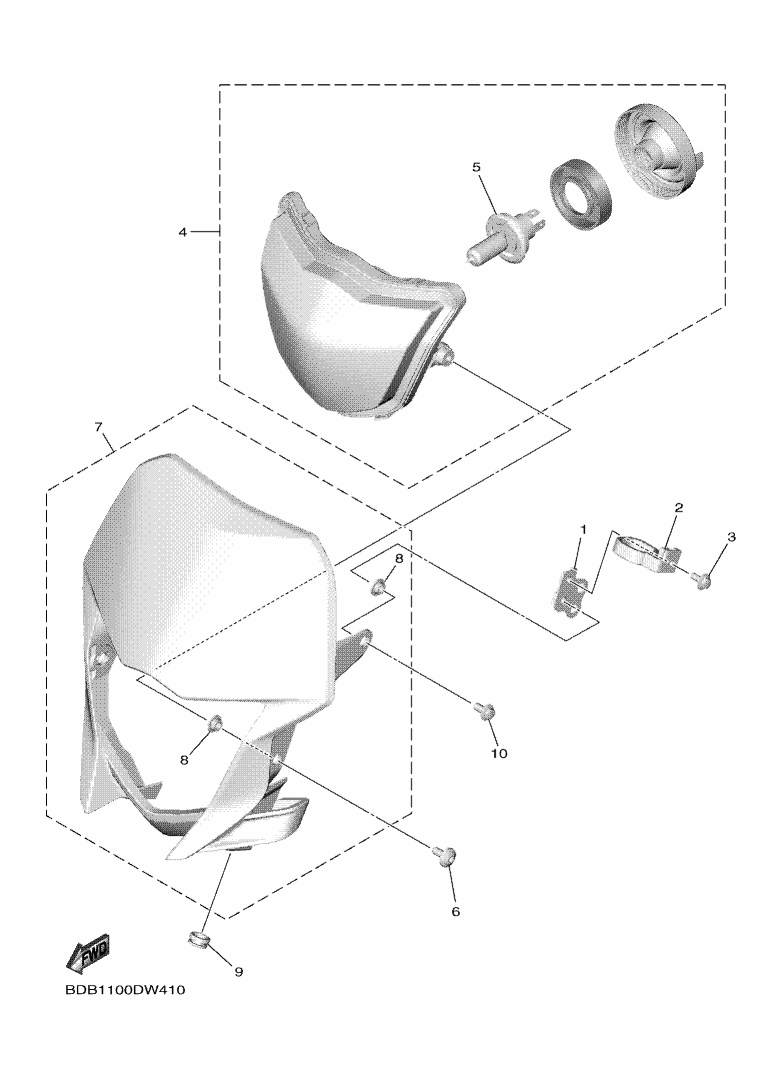 4
5
7
1
2
3
8
8
10
6
9
FWD
BDB1100DW410