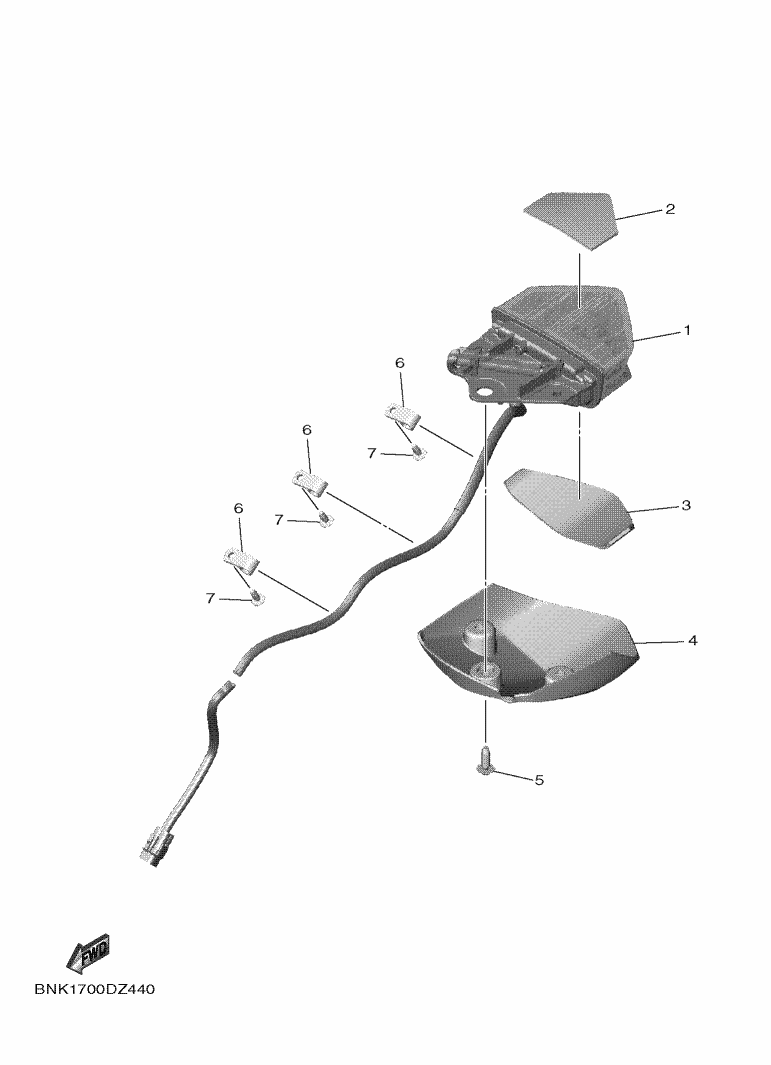 2
1
6
7
6
7
3
6
7
4
5
FWD
BNK1700DZ440