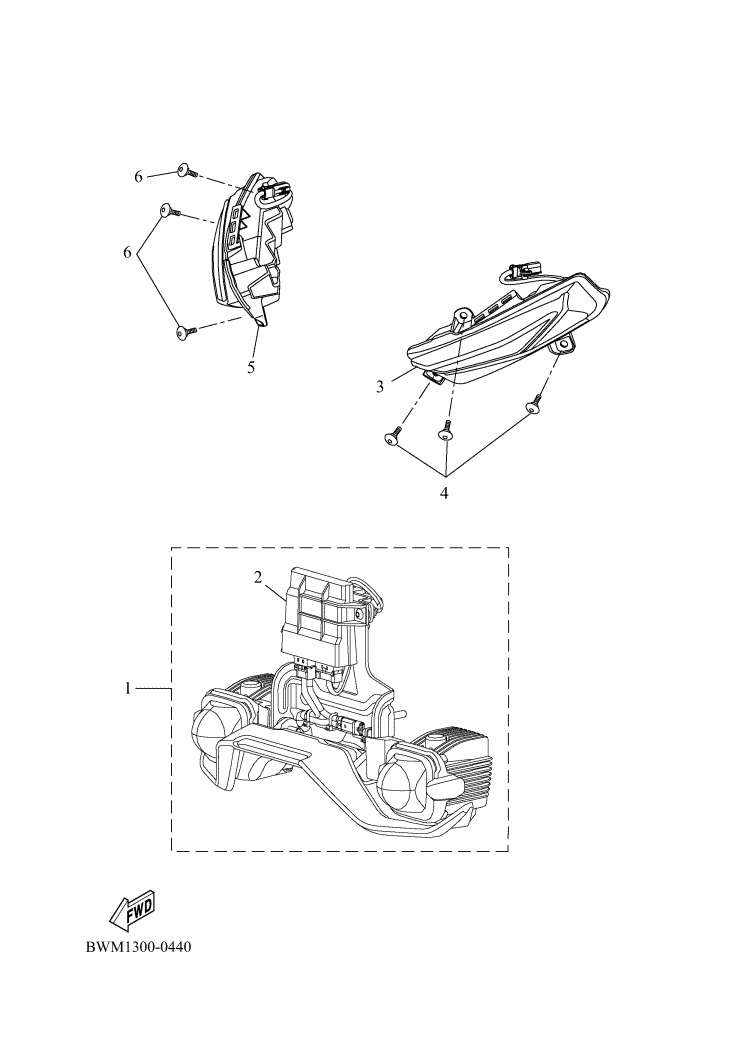 6
6
5
3
4
2
1
FWD
BWM1300-0440