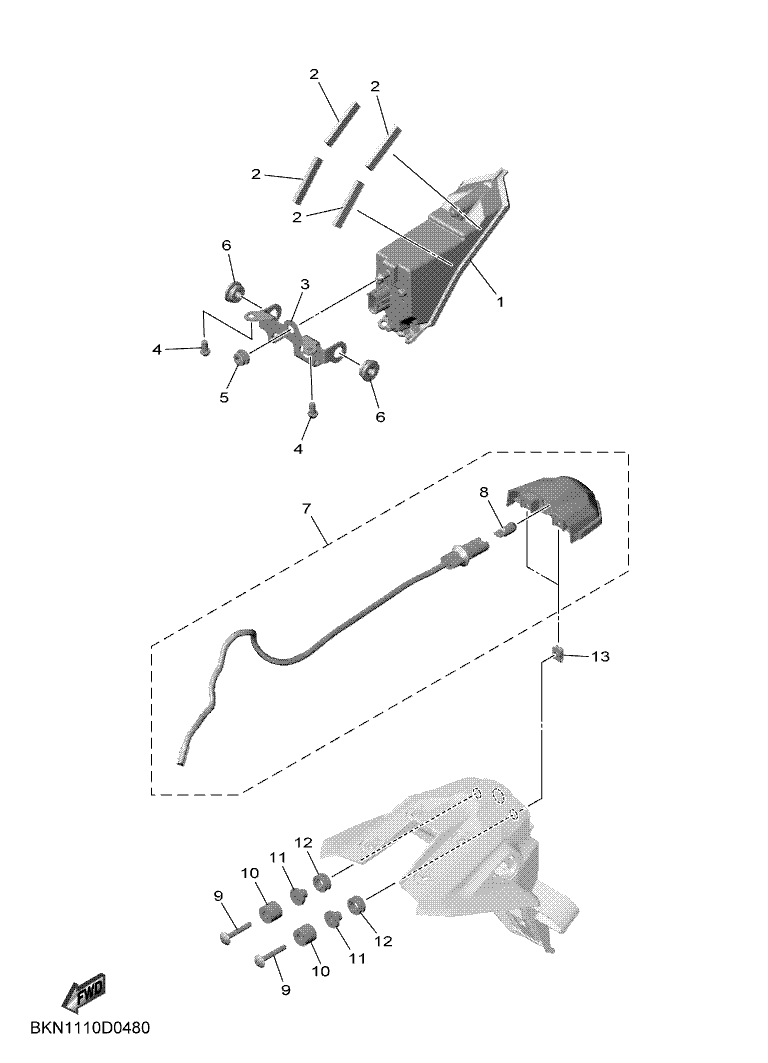 2
2
2
2
6
3
1
4
5
6
4
7
8
13
12
11
10
9
12
11
10
9
FWD
BKN1110D0480