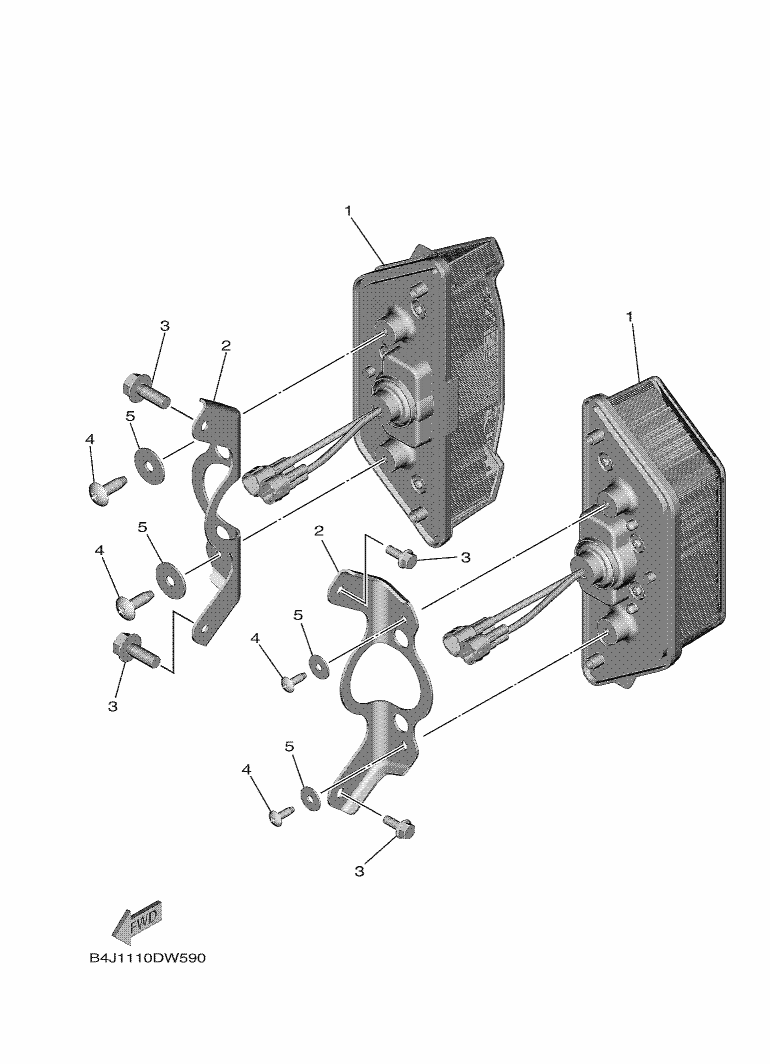 1
1
3
2
5
4
5
4
3
2
3
5
4
5
4
3
FWD
B4J1110DW590