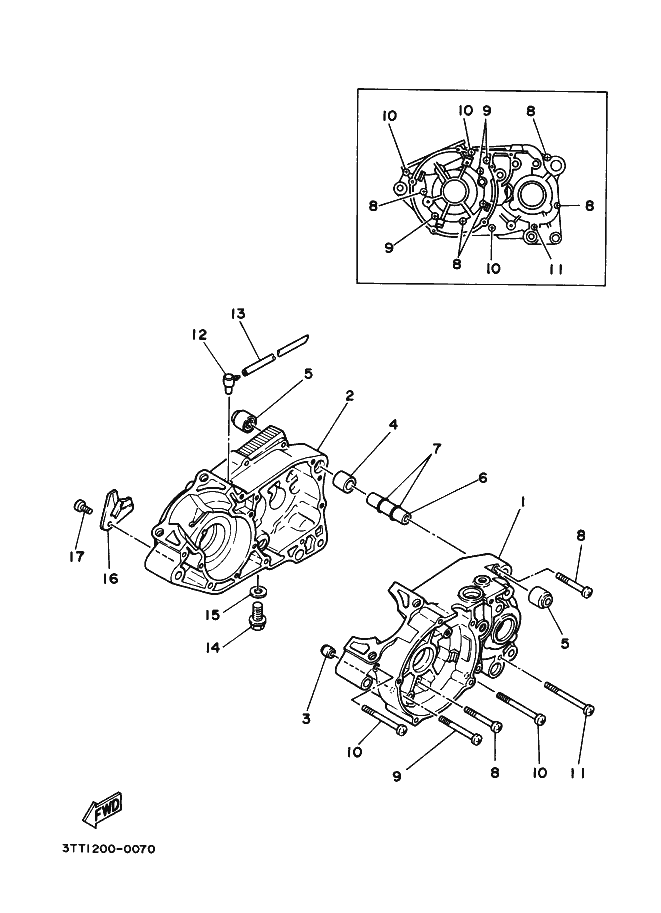 10
10
9
8
8
8
9
8
10
11
13
12
5
2
4
7
6
1
8
17
16
15
14
5
3
10
9
8
10
11
FWD
3TT1200-0070