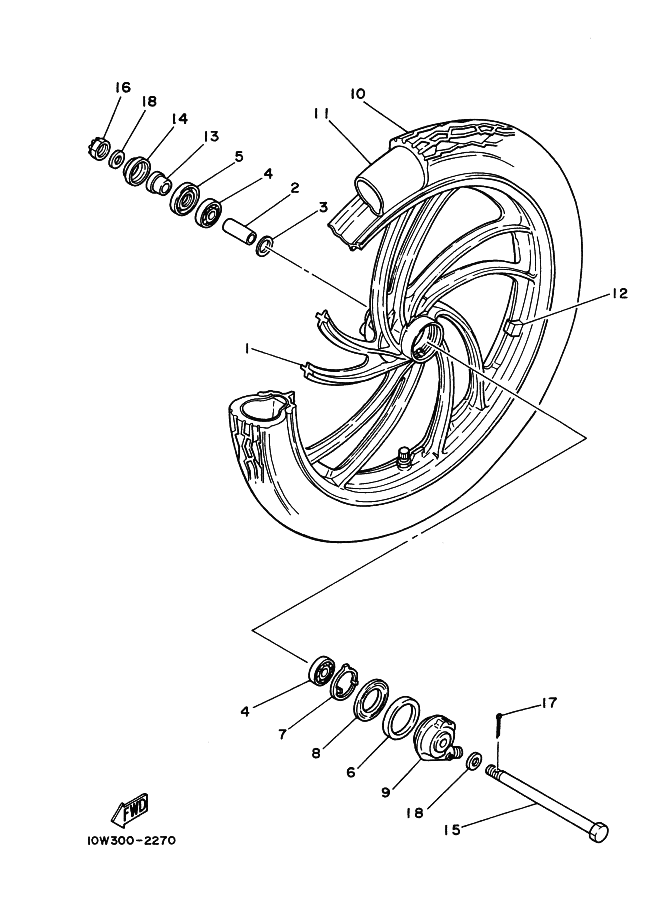 16
18
14
13
5
4
2
3
10
11
12
1
4
7
8
6
9
18
17
15
FWD
10W300-2270