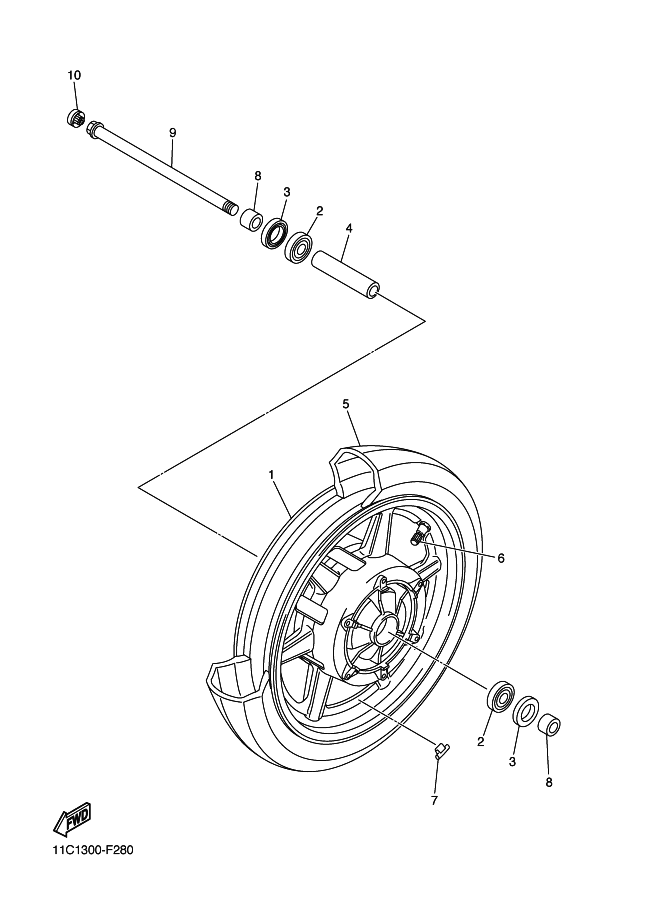 10
9
8
3
2
4
5
1
6
2
3
8
7
FWD
11C1300-F280