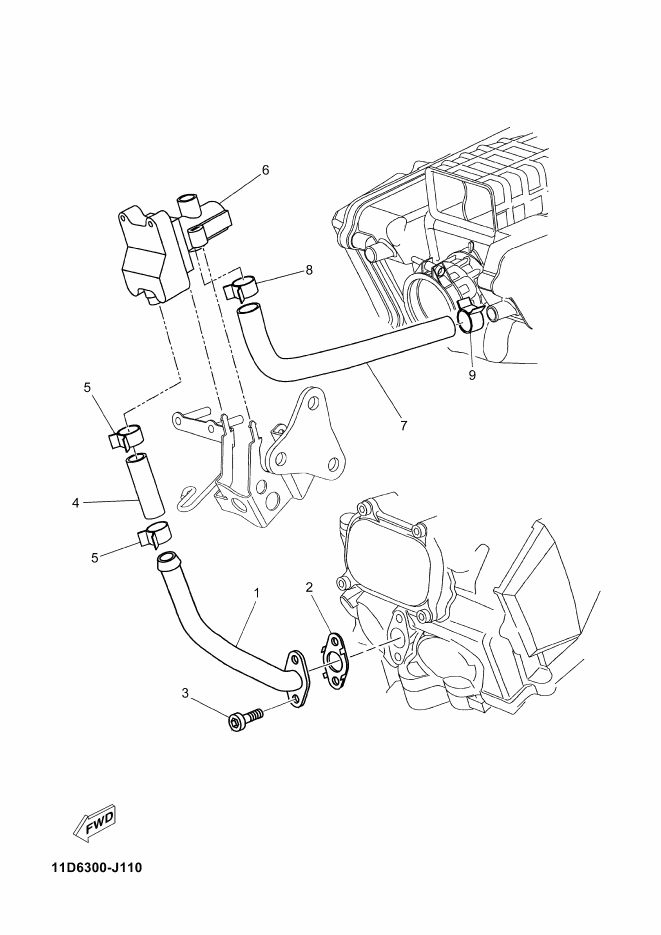 6
8
9
7
5
4
5
1
2
3
FWD
11D6300-J110