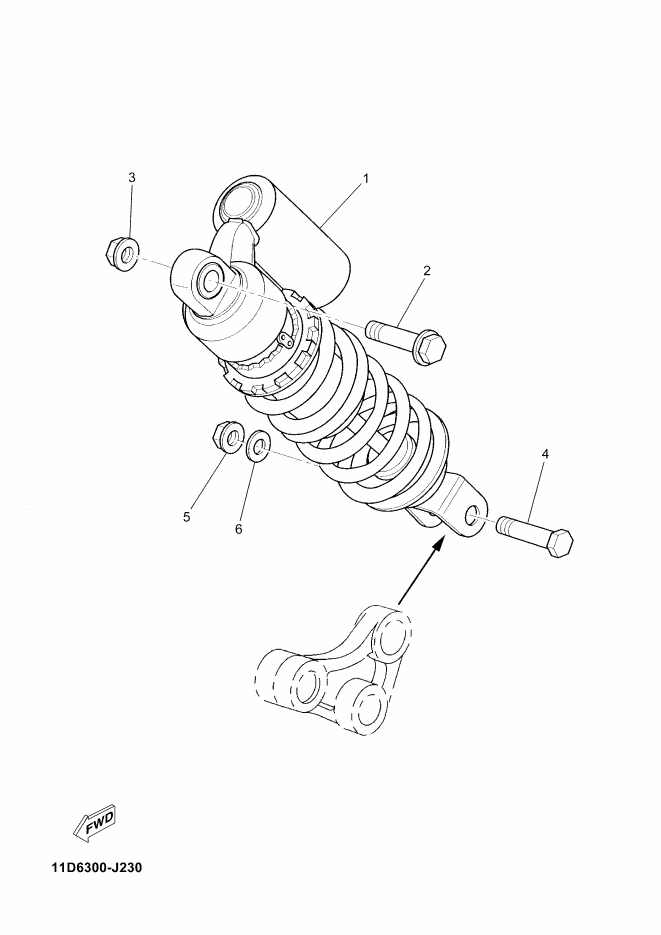 3

1

2

4

5

6

FWD

11D6300-J230