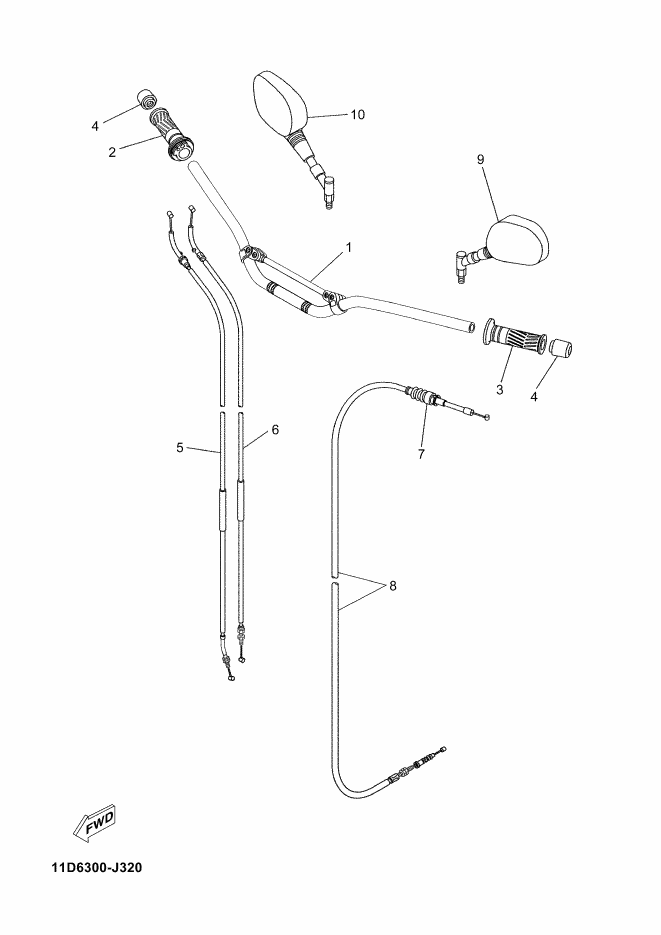 4
2
10
9
1
3
4
5
6
7
8
FWD
11D6300-J320