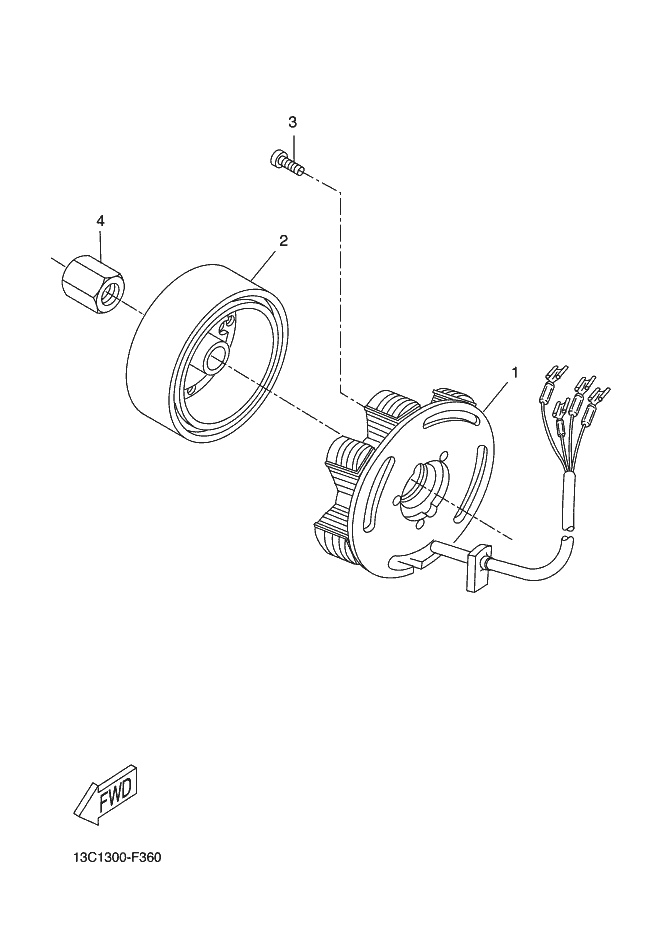 3

4

2

1

FWD

13C1300-F360